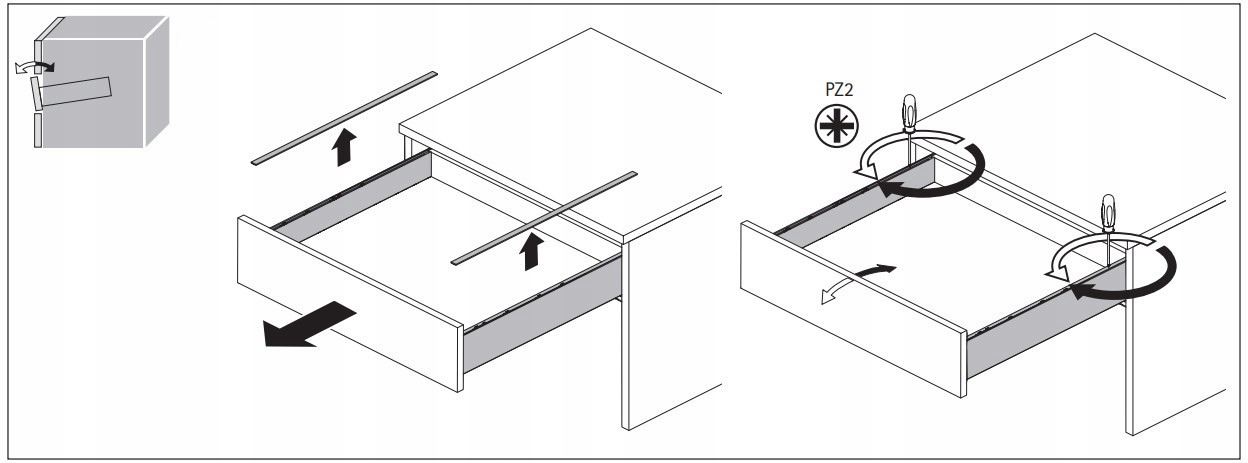 PZ2