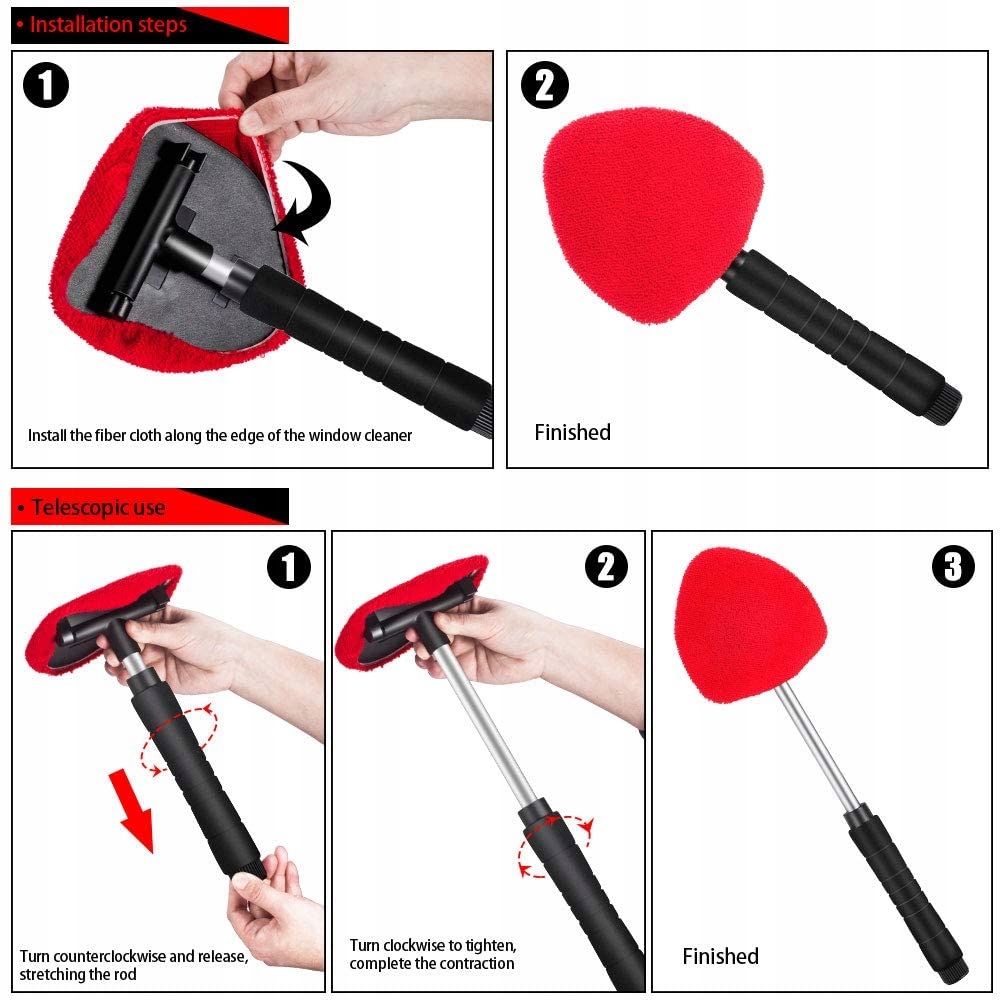 • Installation steps

1

Install the fiber cloth along the edge of the window cleaner

2

Finished

• Telescopic use

1

Turn counterclockwise and release, stretching the rod

2

Turn clockwise to tighten, complete the contraction

3

Finished