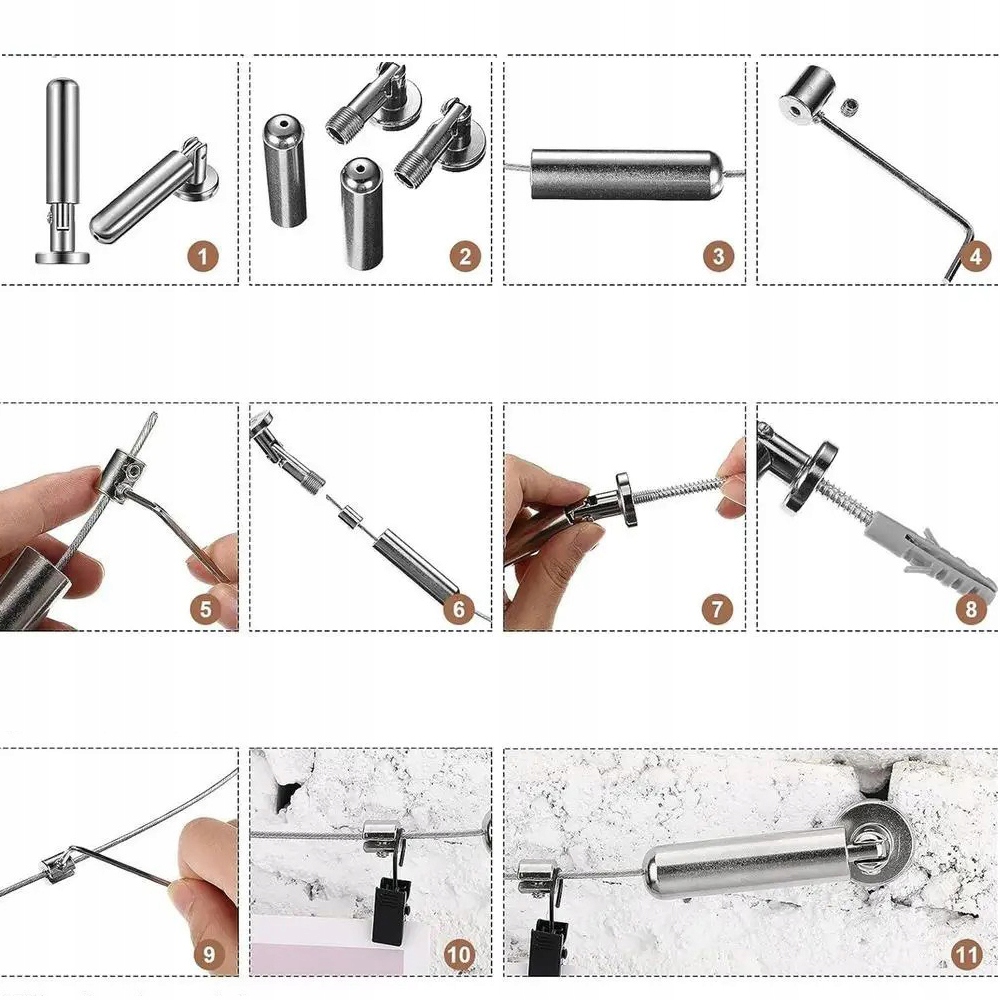 1

2

3

4

5

6

7

8

9

10

11