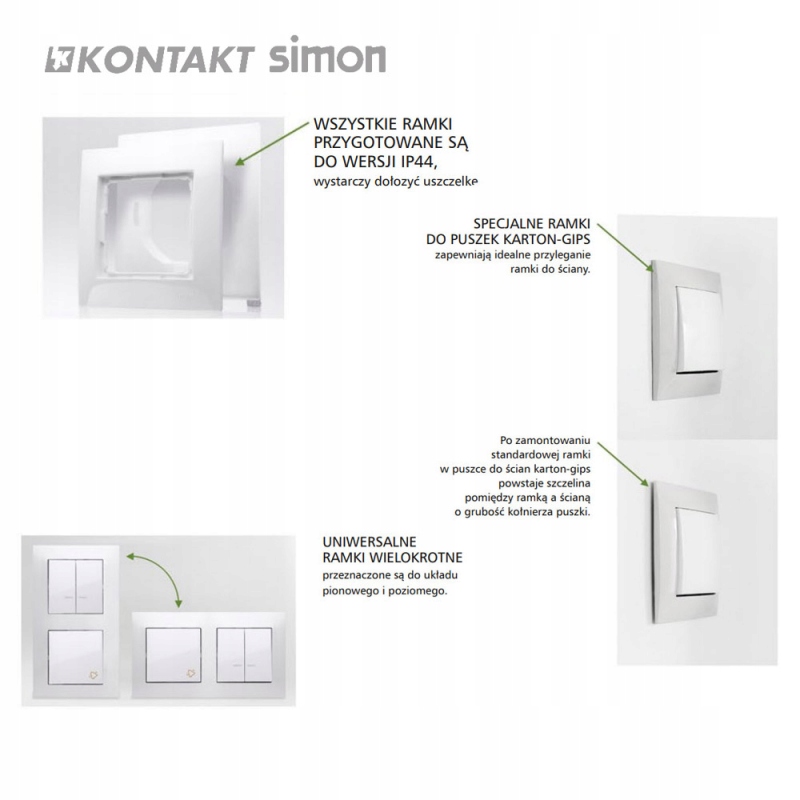 KONTAKT simon

WSZYSTKIE RAMKI PRZYGOTOWANE SĄ DO WERSJI IP44, wystarczy dołożyć uszczelkę

SPECJALNE RAMKI DO PUSZEK KARTON-GIPS zapewniają idealne przyleganie ramki do ściany.

Po zamontowaniu standardowej ramki w puszce do ścian karton-gips powstaje szczelina pomiędzy ramką a ścianą o grubość kołnierza puszki.

UNIWERSALNE RAMKI WIELOKROTNE przeznaczone są do układu pionowego i poziomego.