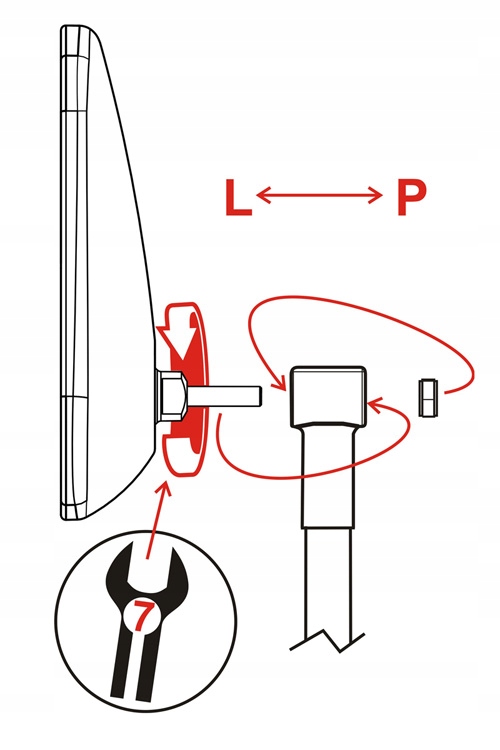 L P

7