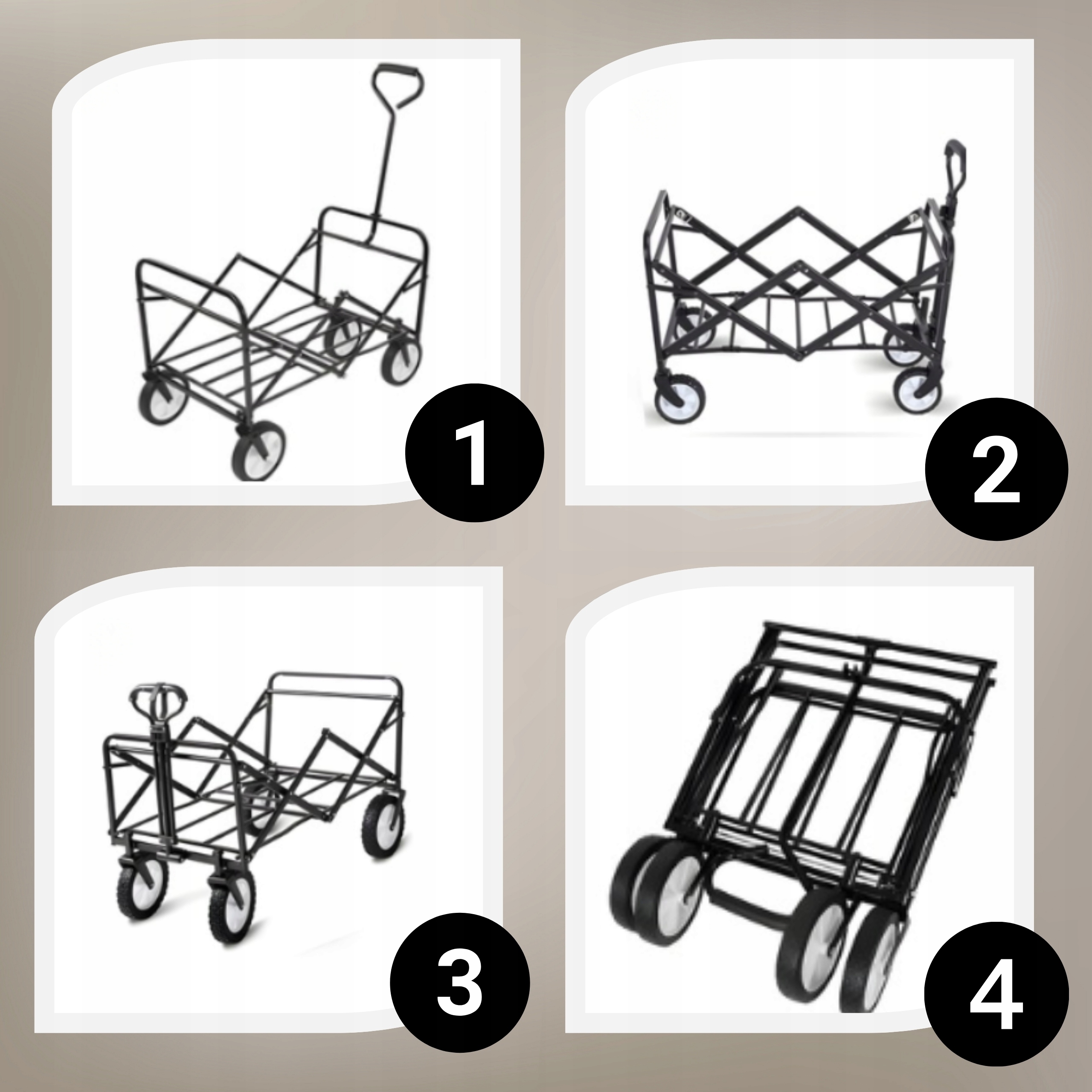 1

2

3

4