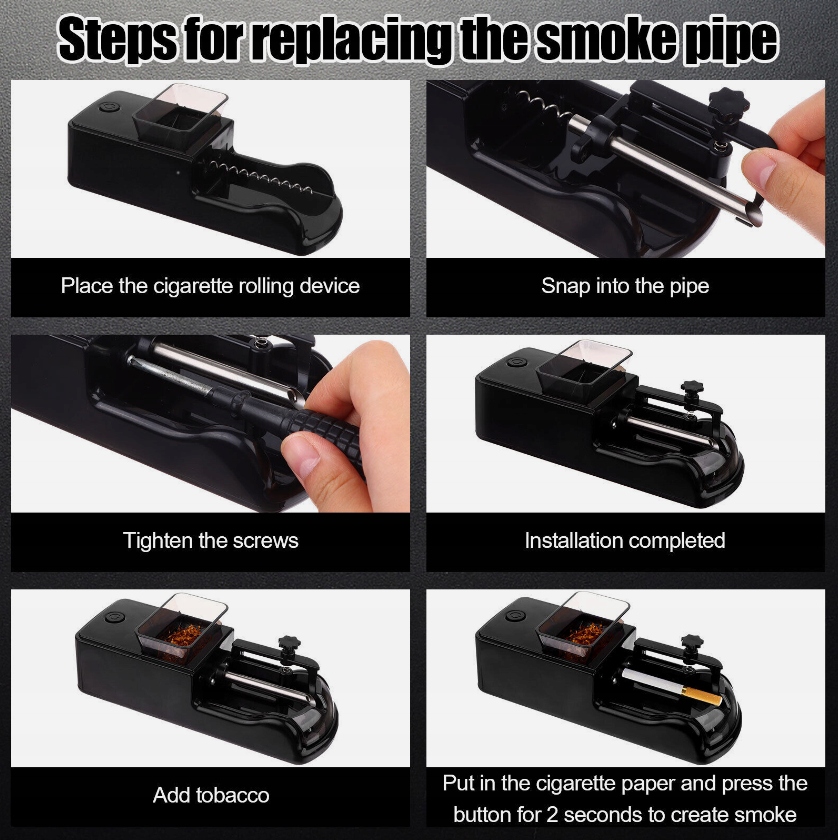 Steps for replacing the smoke pipe

Place the cigarette rolling device

Snap into the pipe

Tighten the screws

Installation completed

Add tobacco

Put in the cigarette paper and press the button for 2 seconds to create smoke