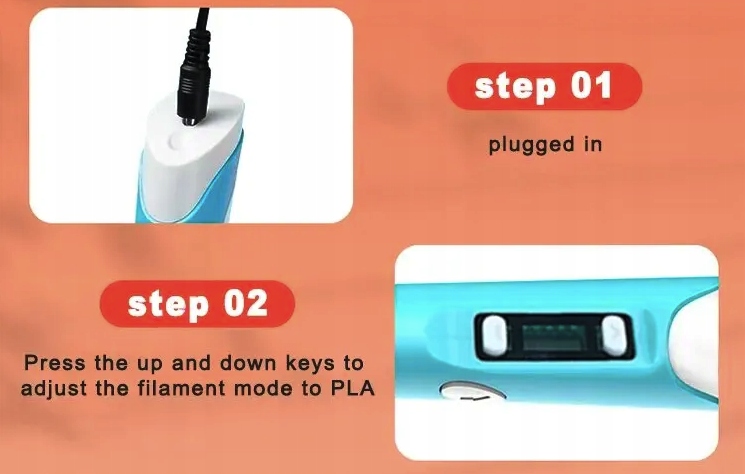 step 01

plugged in

step 02

Press the up and down keys to adjust the filament mode to PLA