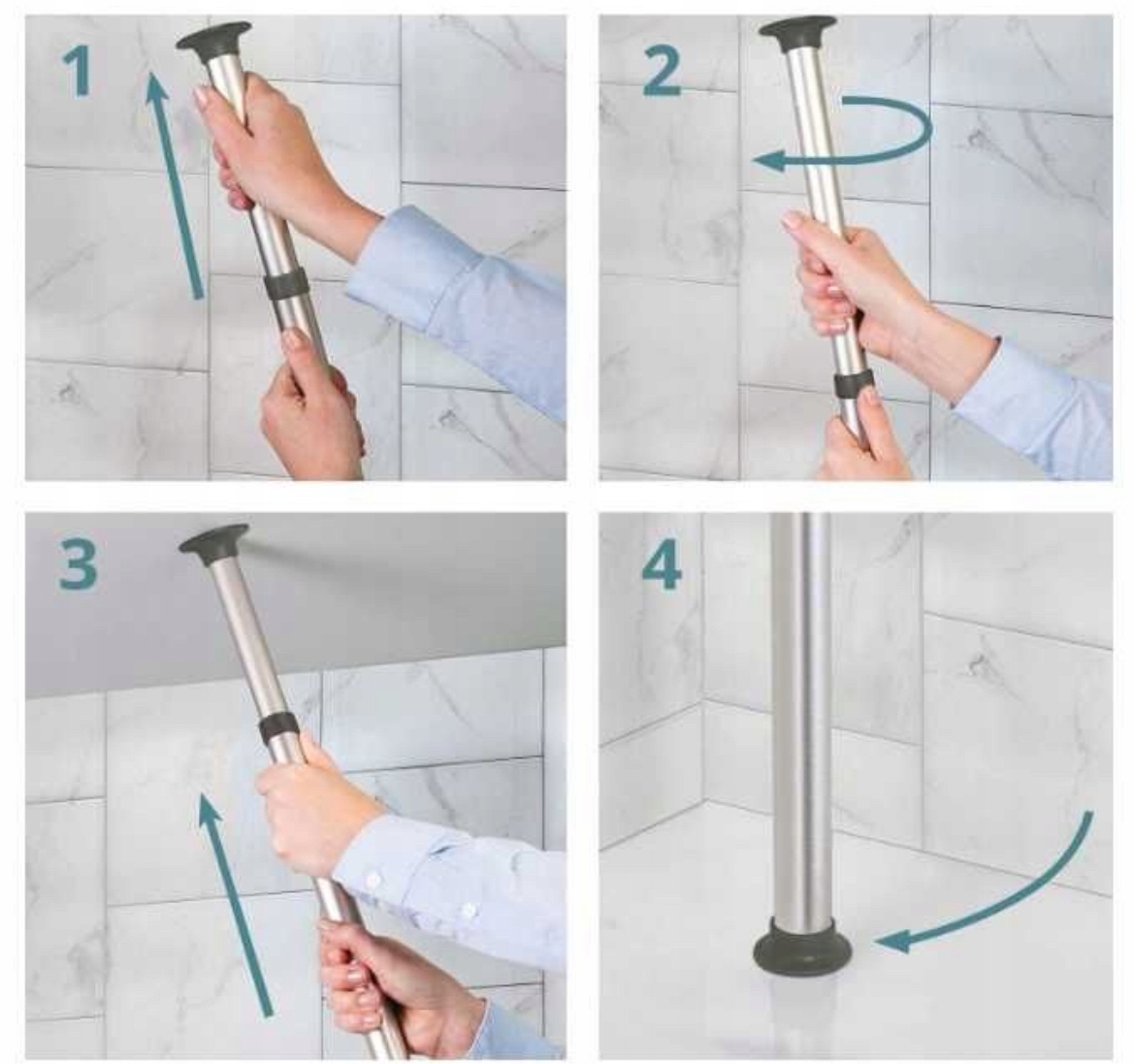 1

2

3

4