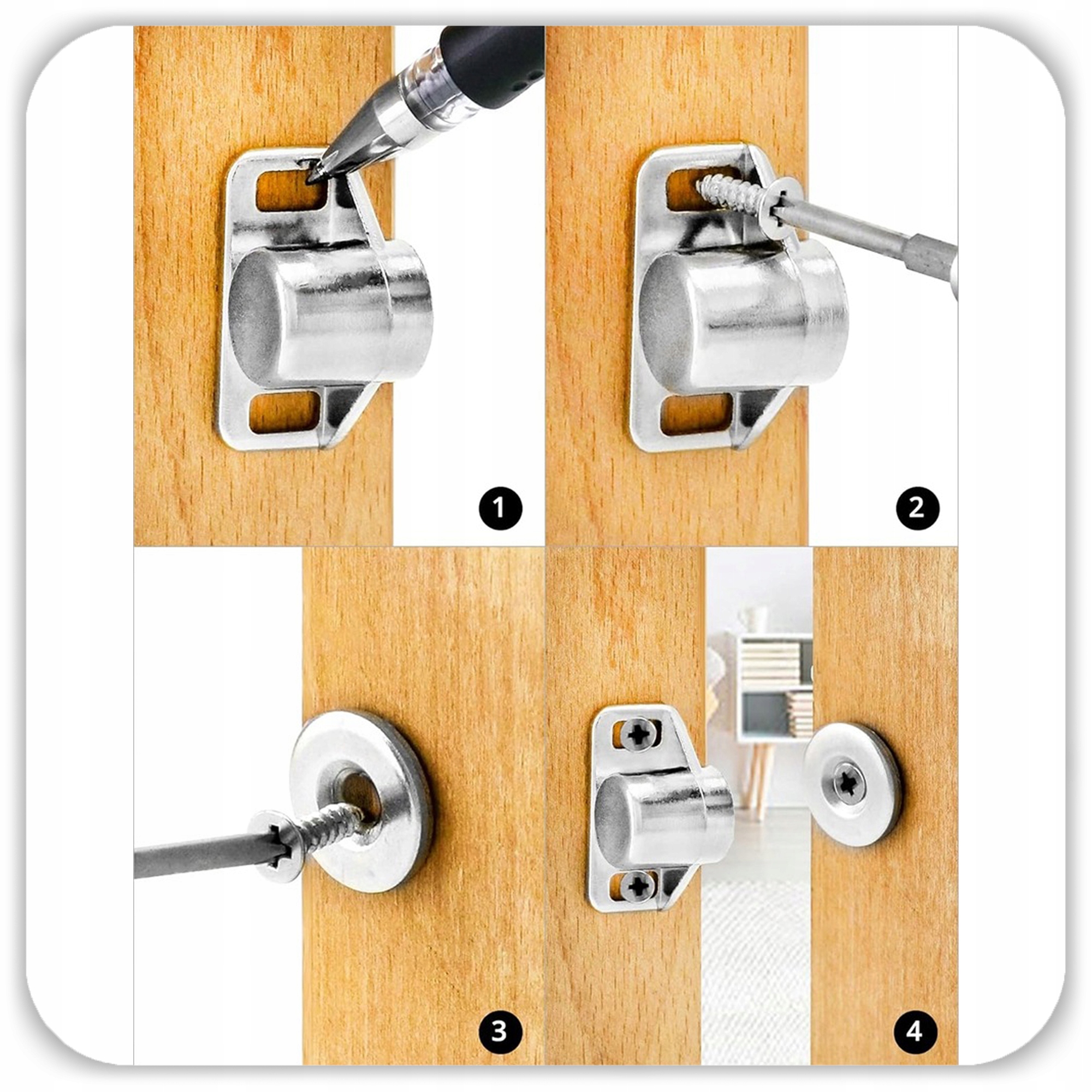 1
2
3
4