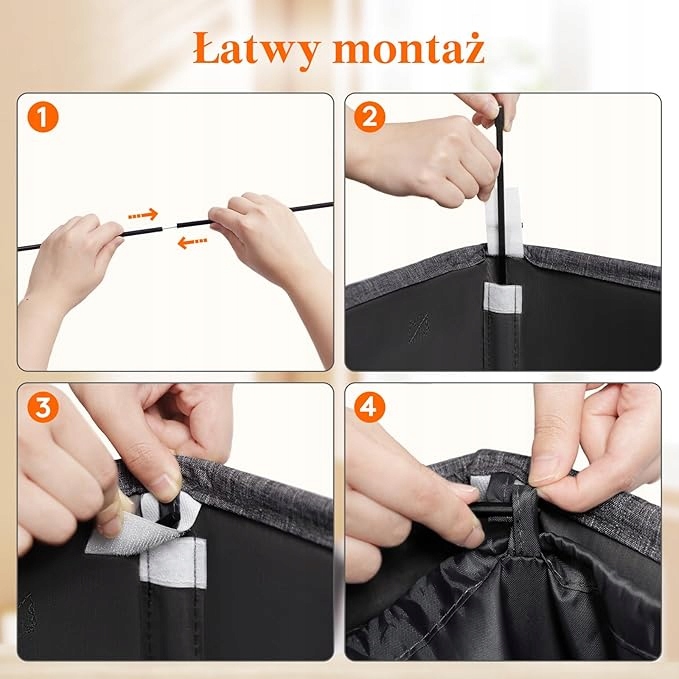 Łatwy montaż

1

2

3

4