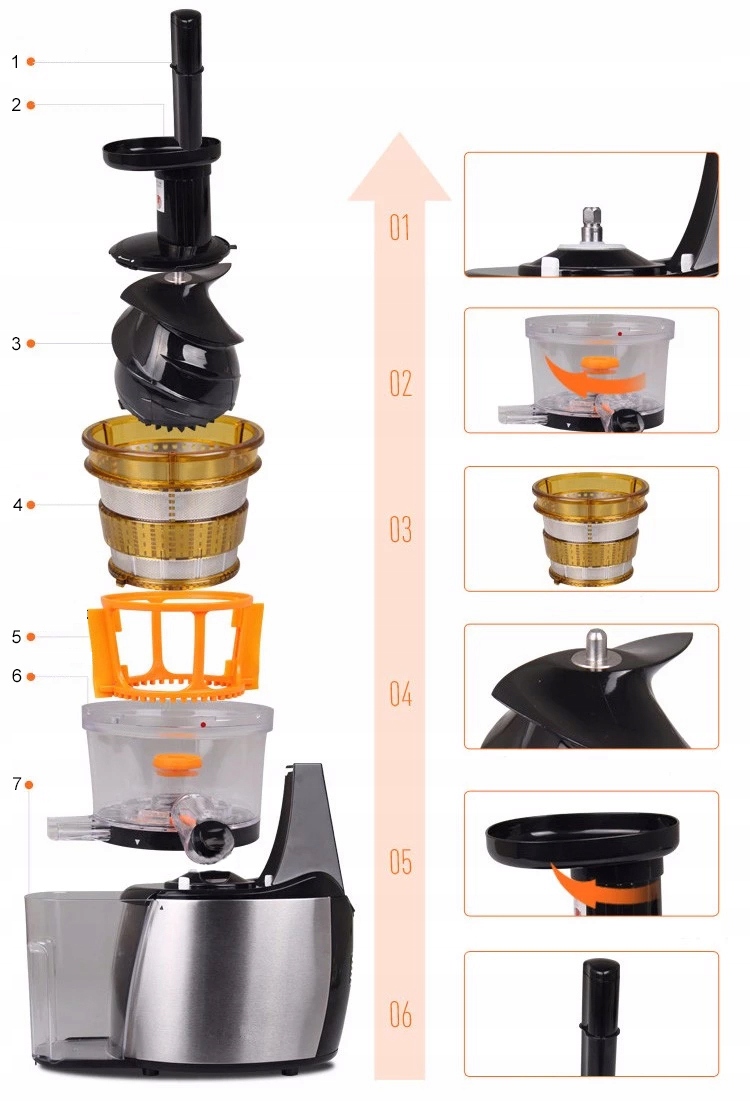 1
2
3
4
5
6
7

01
02
03
04
05
06