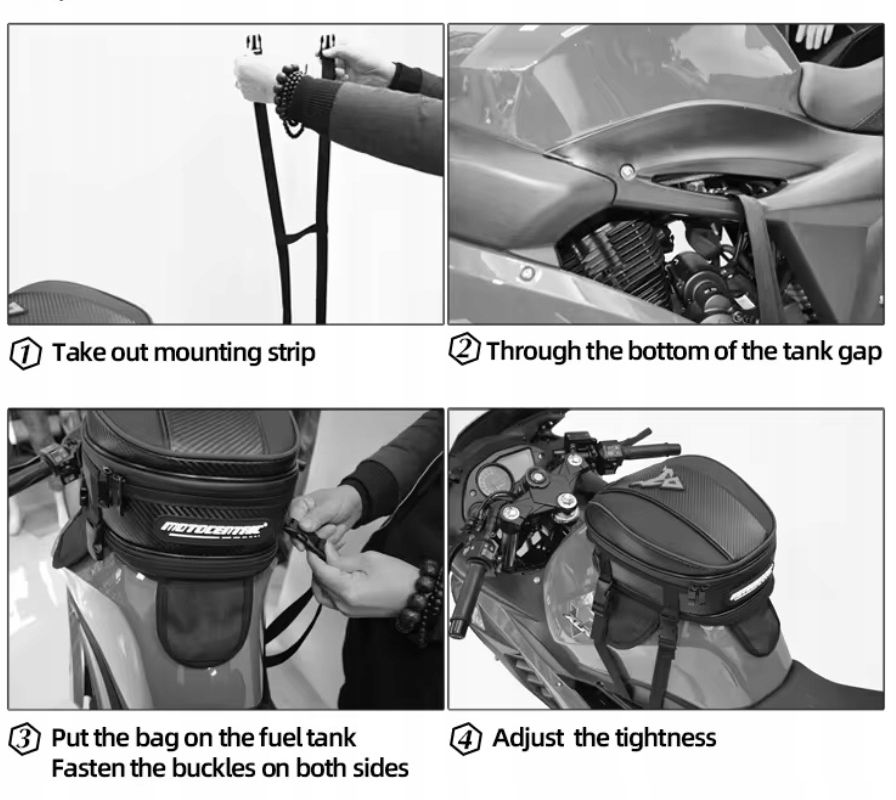 ① Take out mounting strip

② Through the bottom of the tank gap

MOTOCENTRIC

③ Put the bag on the fuel tank
Fasten the buckles on both sides

④ Adjust the tightness