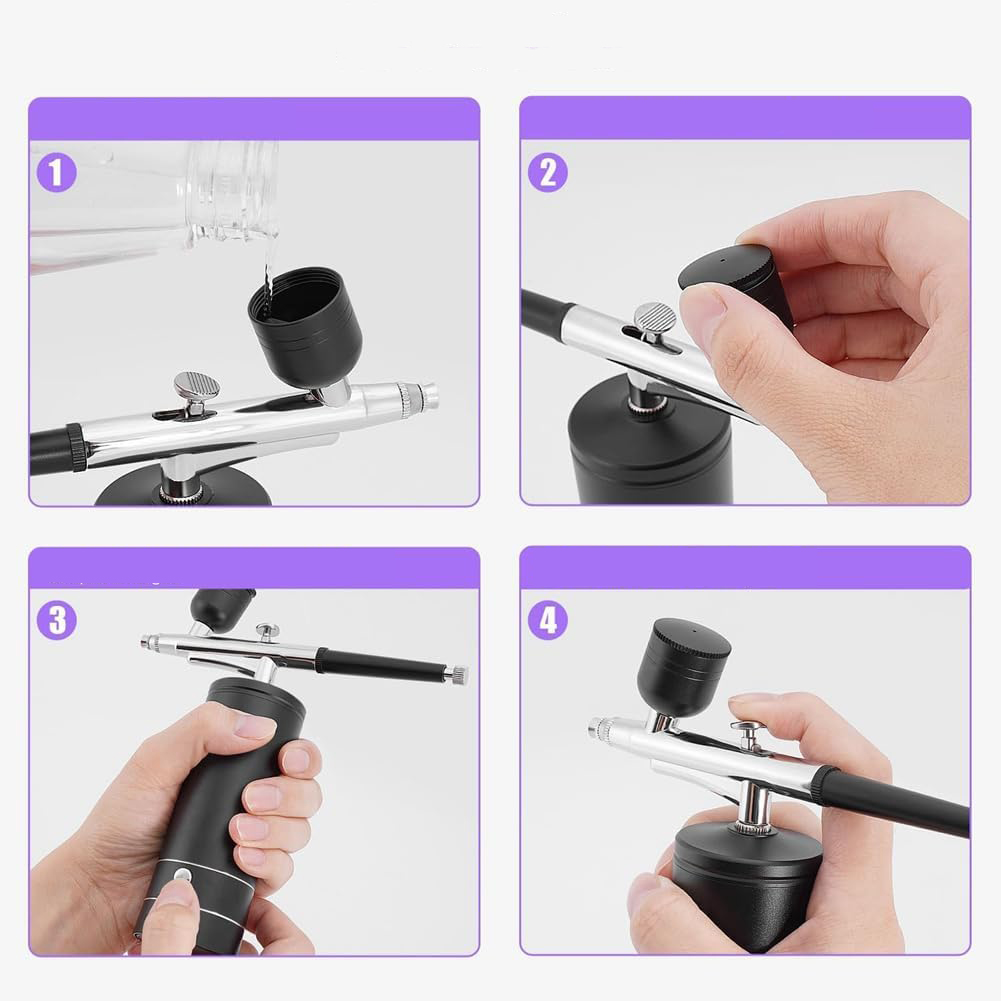 1

2

3

4