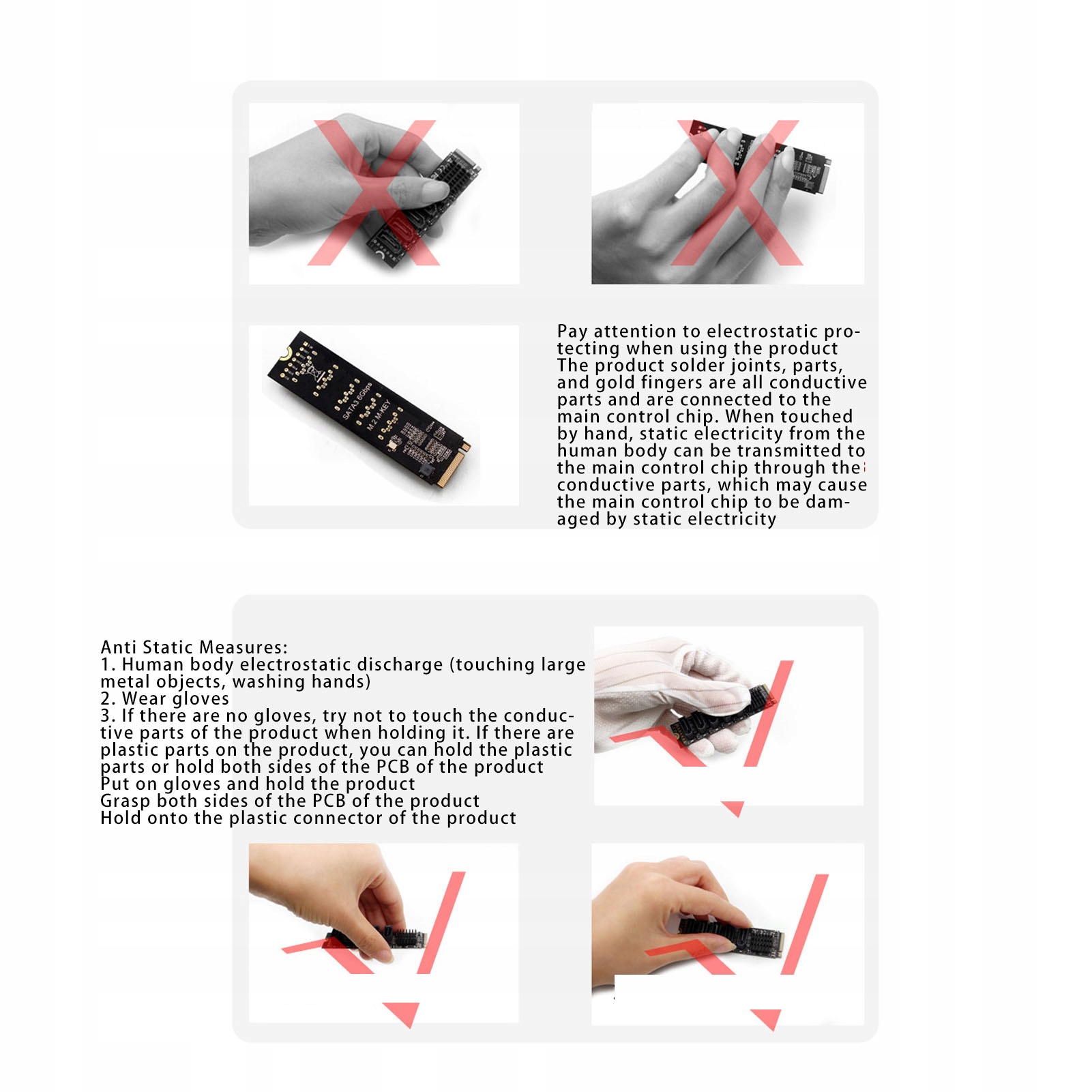 SATA3 6Gbps
M.2 M-KEY

Pay attention to electrostatic protecting when using the product
The product solder joints, parts, and gold fingers are all conductive parts and are connected to the main control chip. When touched by hand, static electricity from the human body can be transmitted to the main control chip through the conductive parts, which may cause the main control chip to be damaged by static electricity

Anti Static Measures:
1. Human body electrostatic discharge (touching large metal objects, washing hands)
2. Wear gloves
3. If there are no gloves, try not to touch the conductive parts of the product when holding it. If there are plastic parts on the product, you can hold the plastic parts or hold both sides of the PCB of the product
Put on gloves and hold the product
Grasp both sides of the PCB of the product
Hold onto the plastic connector of the product