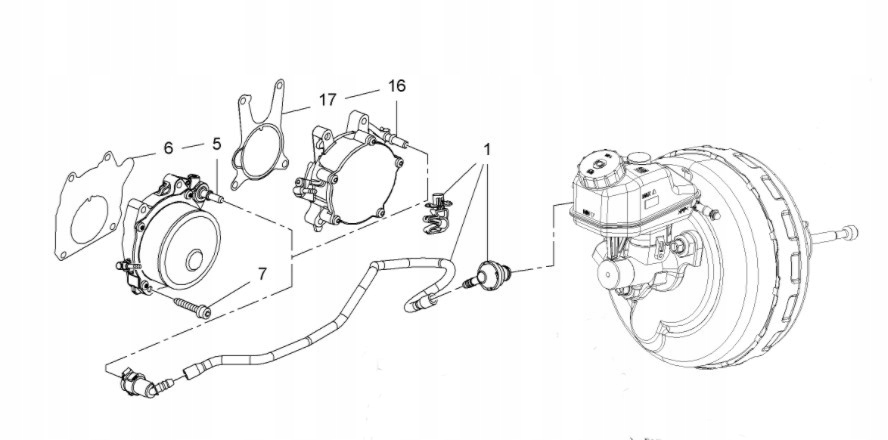 17
16
6
5
1
7