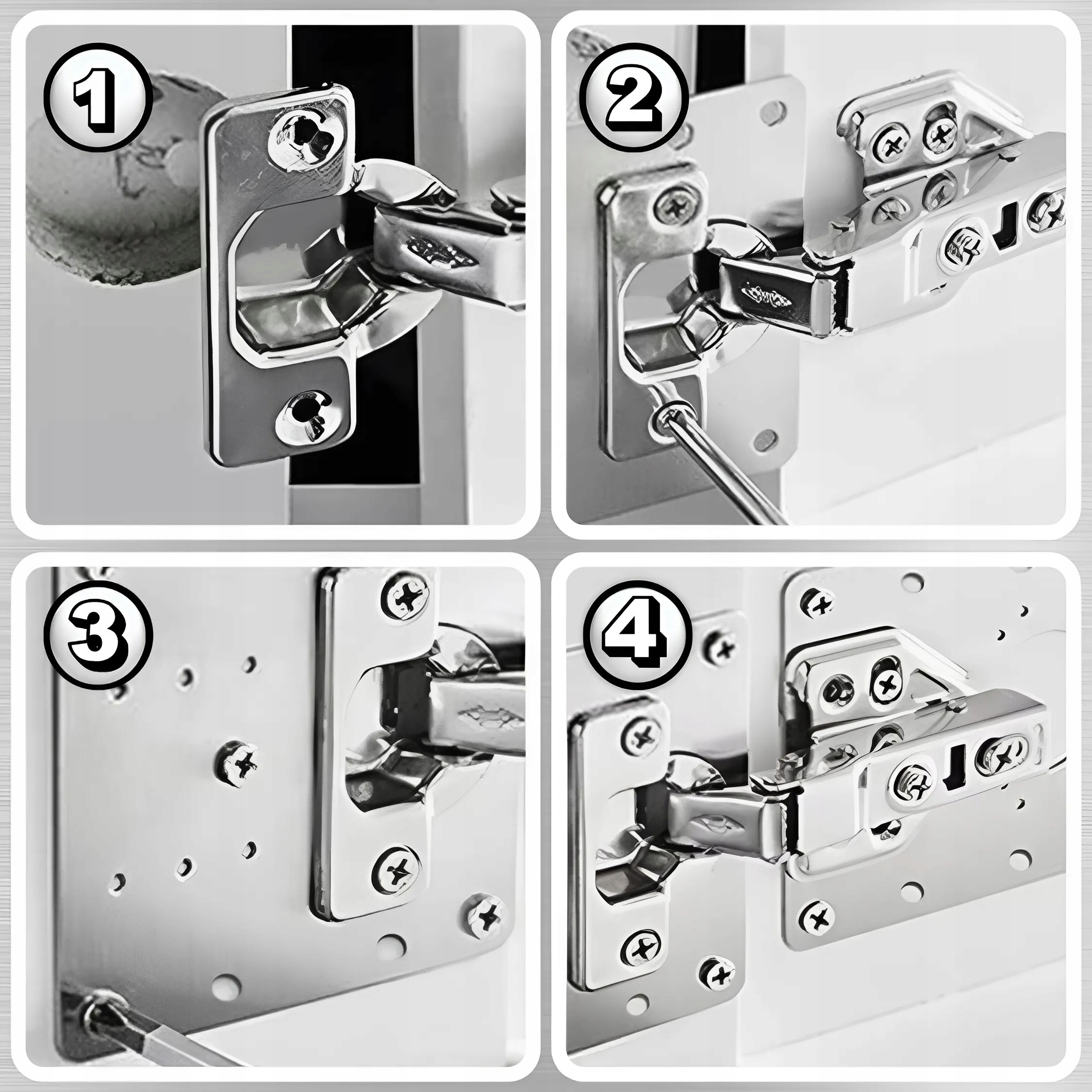 1

2

3

4