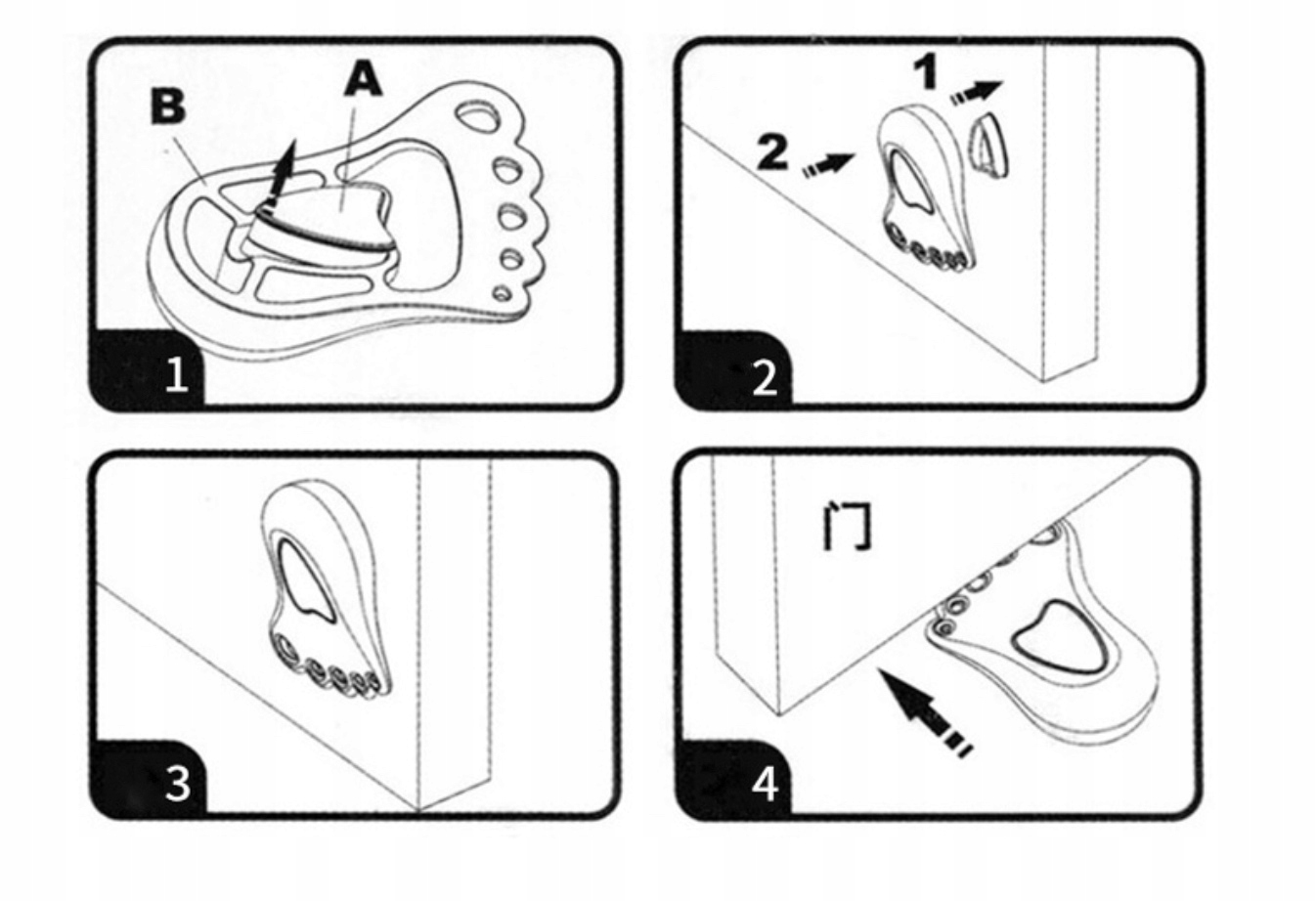 B
A
1

1
2
2

3

门
4