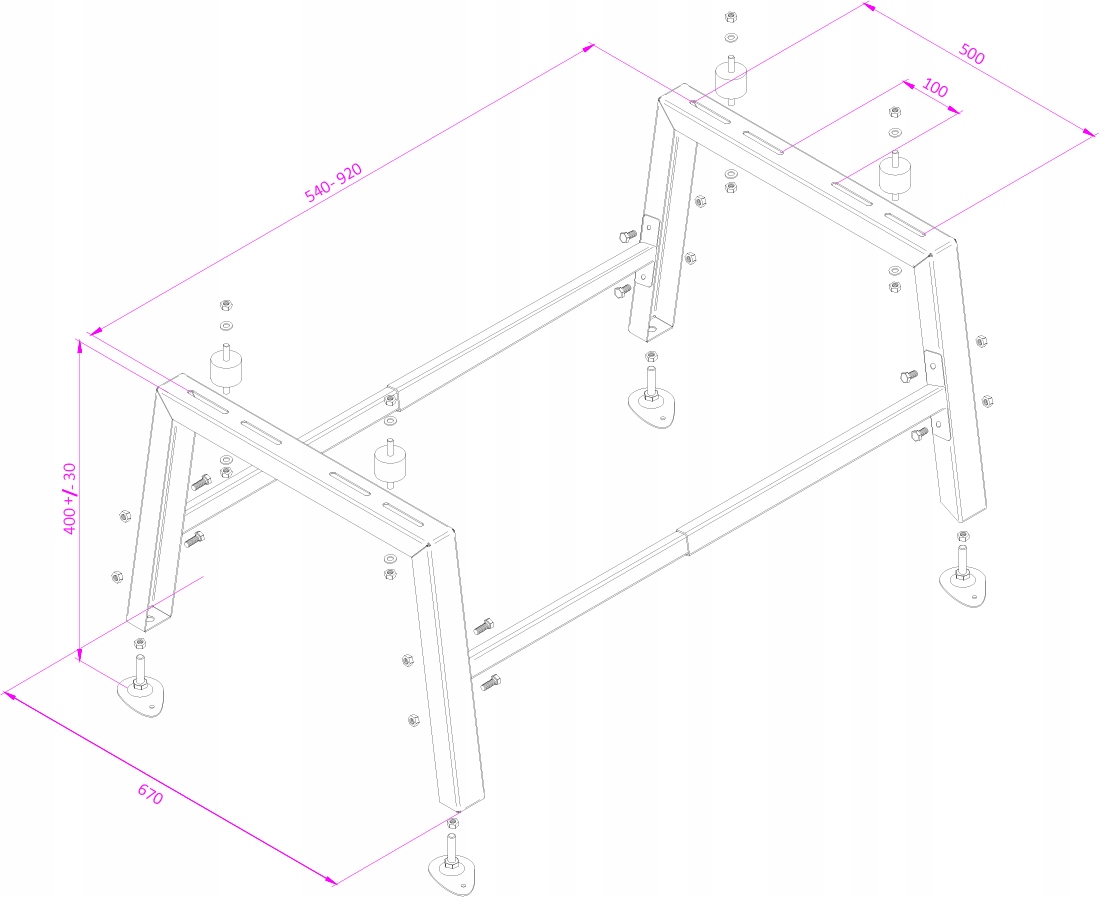 500
100
540- 920
400 +/- 30
670