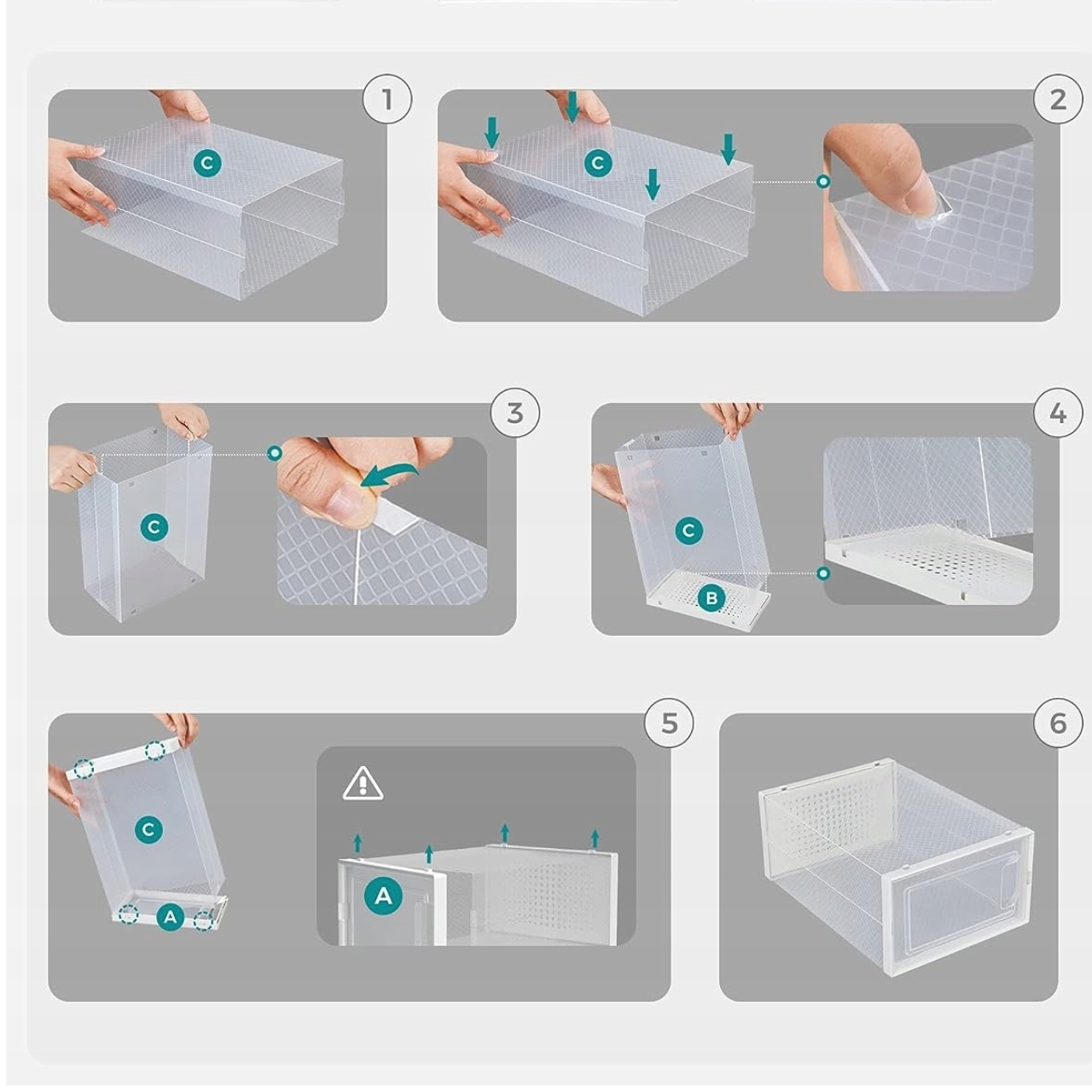 1
C

2
C

3
C

4
C
B

5
C
A
A

6