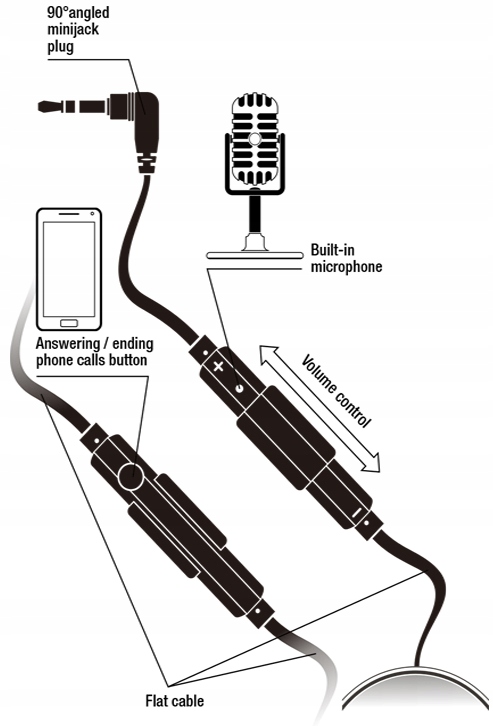 90°angled minijack plug

Built-in microphone

Answering / ending phone calls button

Volume control

+

–

Flat cable