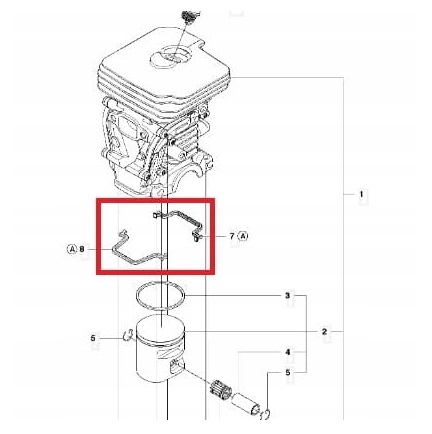 1

7 A

A 8

3

2

5

4

5