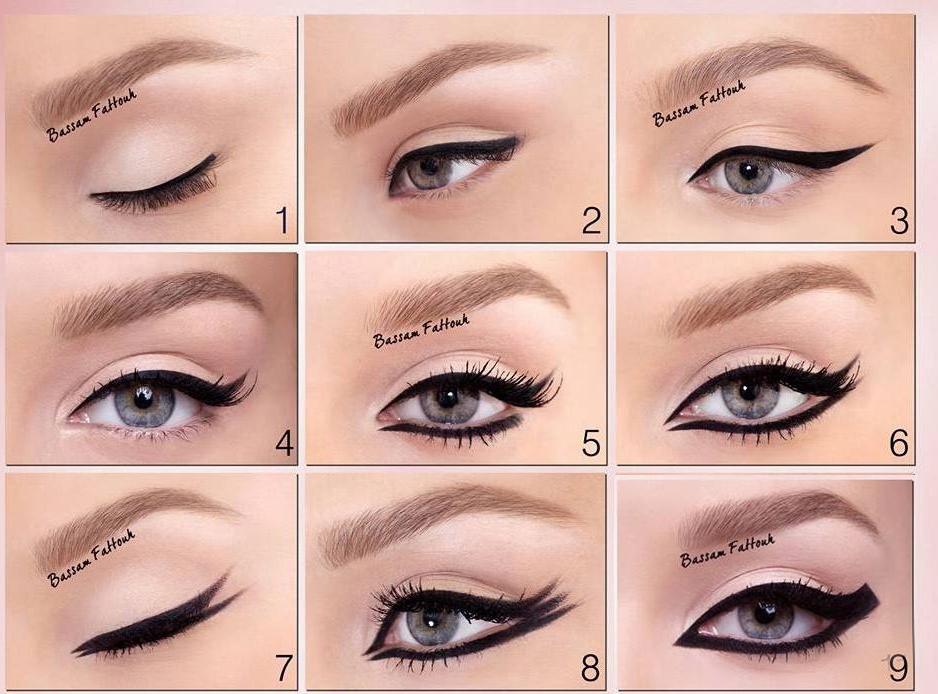 Bassam Fattouh
1
2
Bassam Fattouh
3
4
Bassam Fattouh
5
6
Bassam Fattouh
7
8
Bassam Fattouh
9