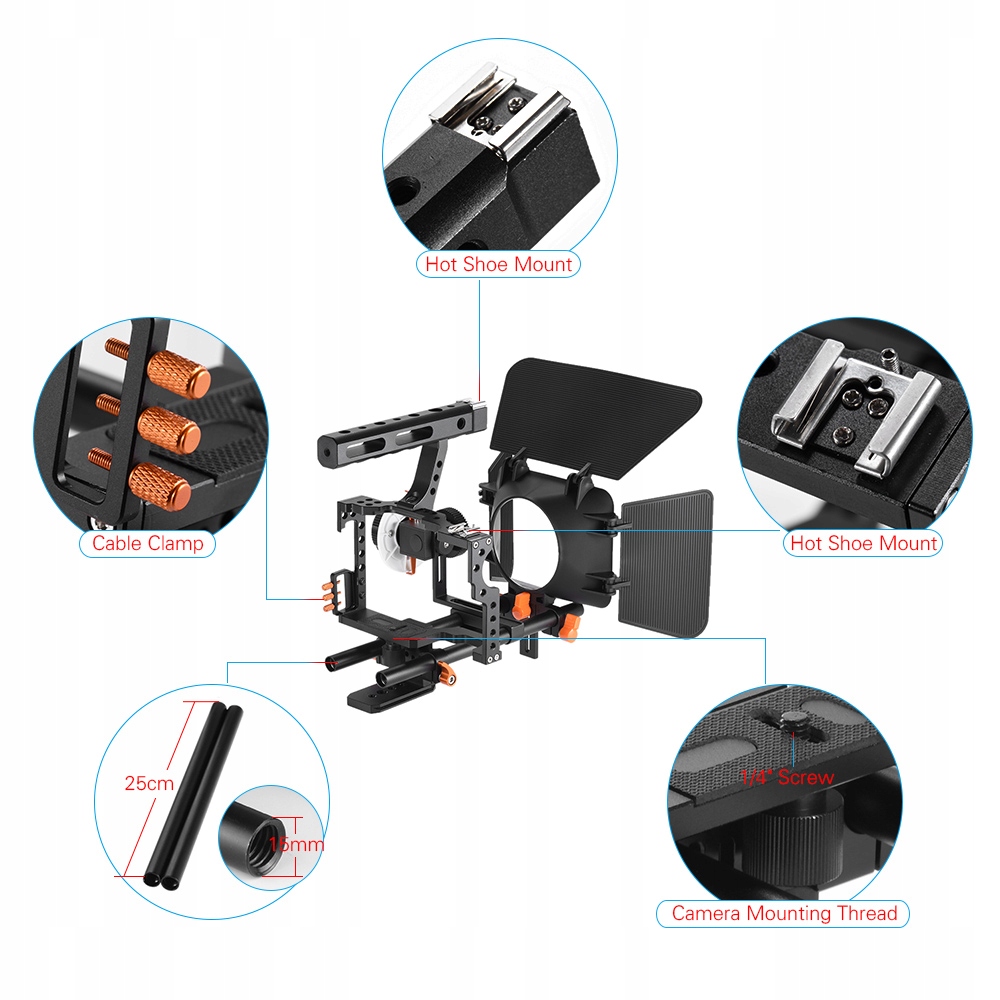 Hot Shoe Mount

Cable Clamp

Hot Shoe Mount

25cm

15mm

1/4" Screw

Camera Mounting Thread