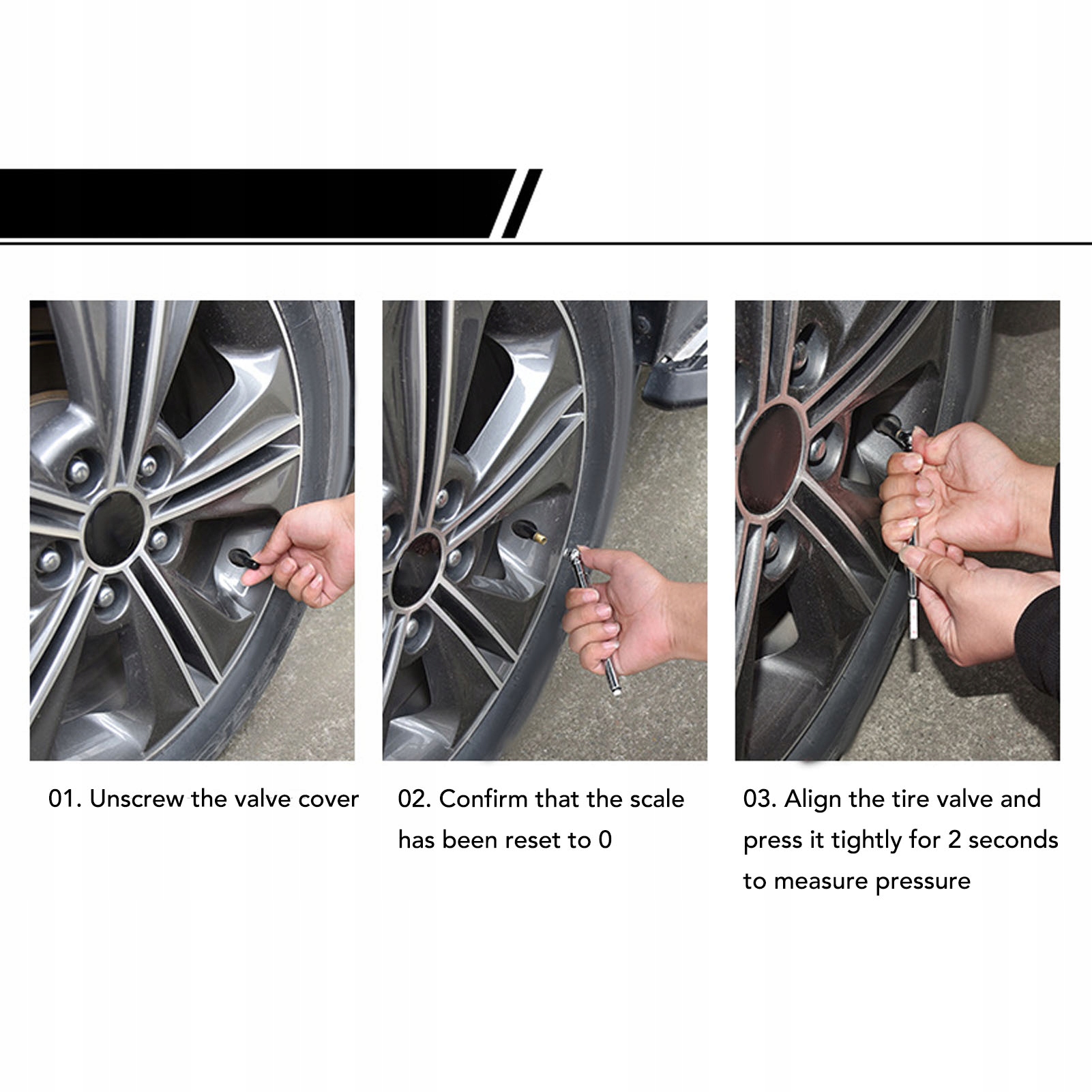 01. Unscrew the valve cover

02. Confirm that the scale has been reset to 0

03. Align the tire valve and press it tightly for 2 seconds to measure pressure