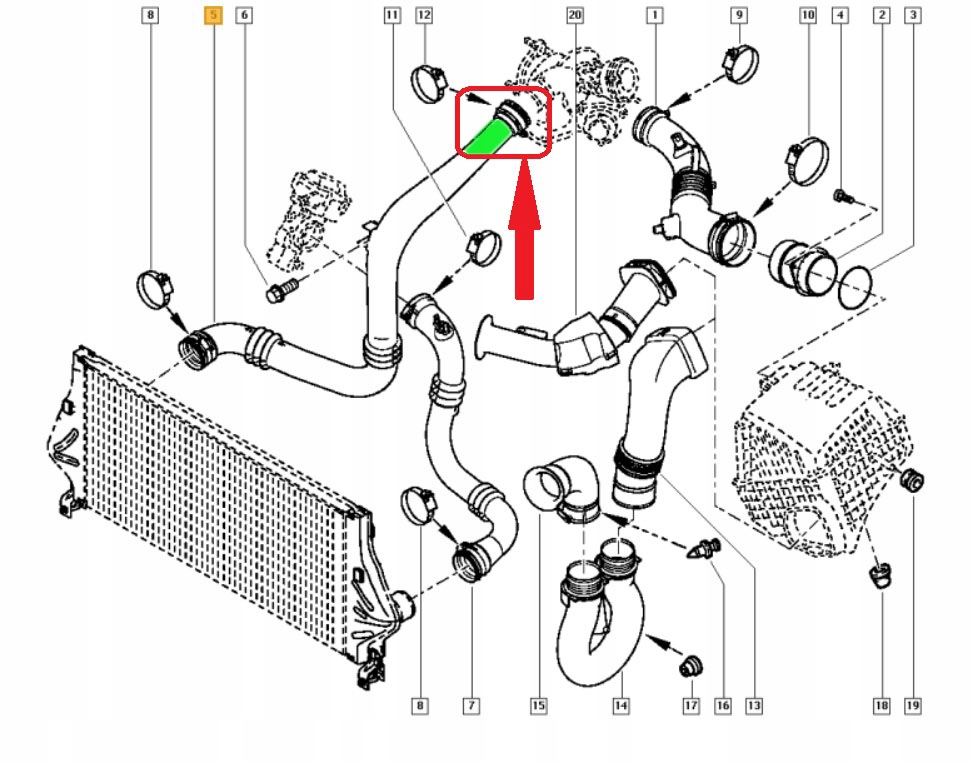 8
5
6
11
12
20
1
9
10
4
2
3
8
7
15
14
17
16
13
18
19