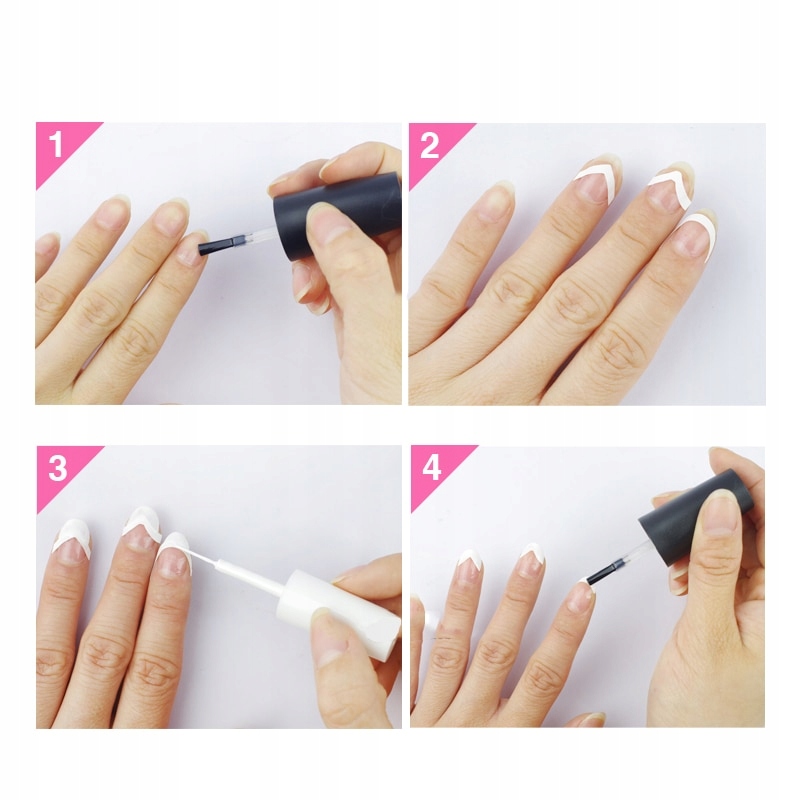 1

2

3

4