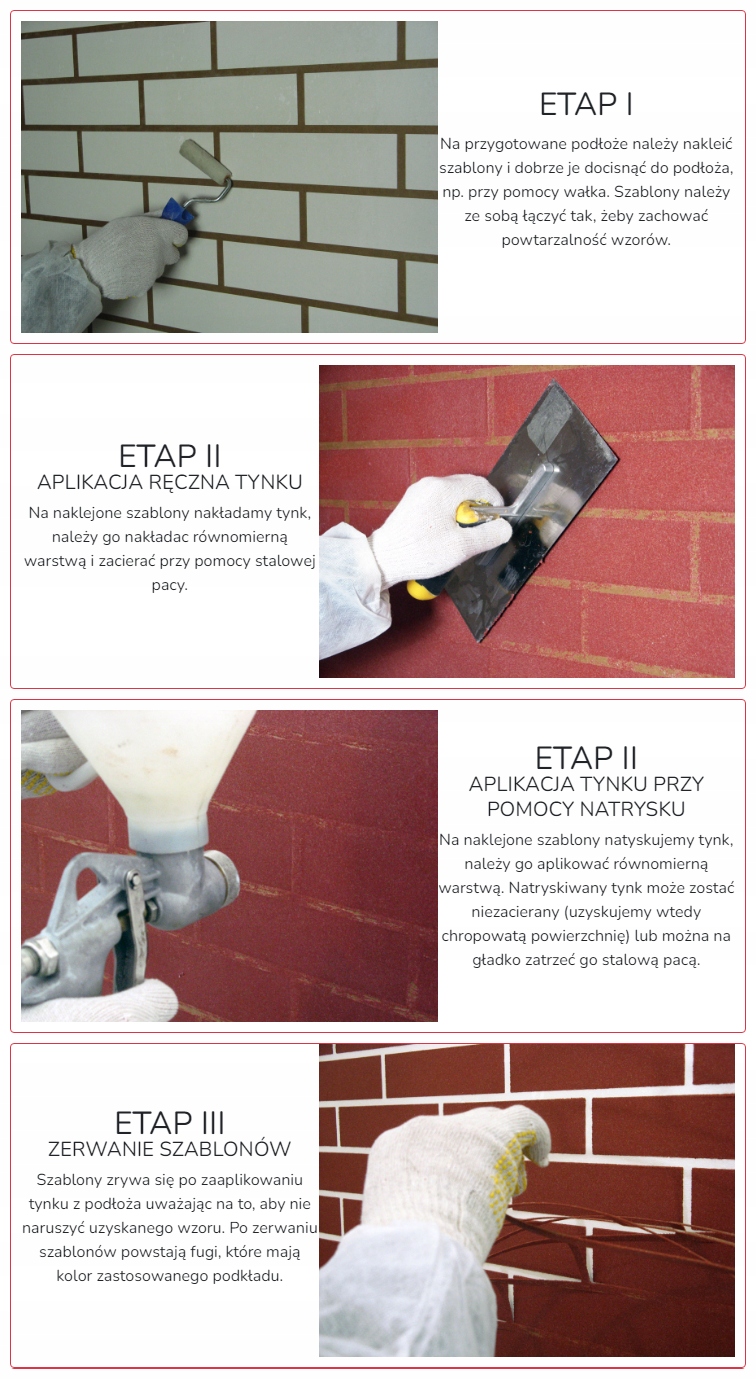 ETAP I

Na przygotowane podłoże należy nakleić szablony i dobrze je docisnąć do podłoża, np. przy pomocy wałka. Szablony należy ze sobą łączyć tak, żeby zachować powtarzalność wzorów.

ETAP II
APLIKACJA RĘCZNA TYNKU

Na naklejone szablony nakładamy tynk, należy go nakładac równomierną warstwą i zacierać przy pomocy stalowej pacy.

ETAP II
APLIKACJA TYNKU PRZY POMOCY NATRYSKU

Na naklejone szablony natyskujemy tynk, należy go aplikować równomierną warstwą. Natryskiwany tynk może zostać niezacierany (uzyskujemy wtedy chropowatą powierzchnię) lub można na gładko zatrzeć go stalową pacą.

ETAP III
ZERWANIE SZABLONÓW

Szablony zrywa się po zaaplikowaniu tynku z podłoża uważając na to, aby nie naruszyć uzyskanego wzoru. Po zerwaniu szablonów powstają fugi, które mają kolor zastosowanego podkładu.