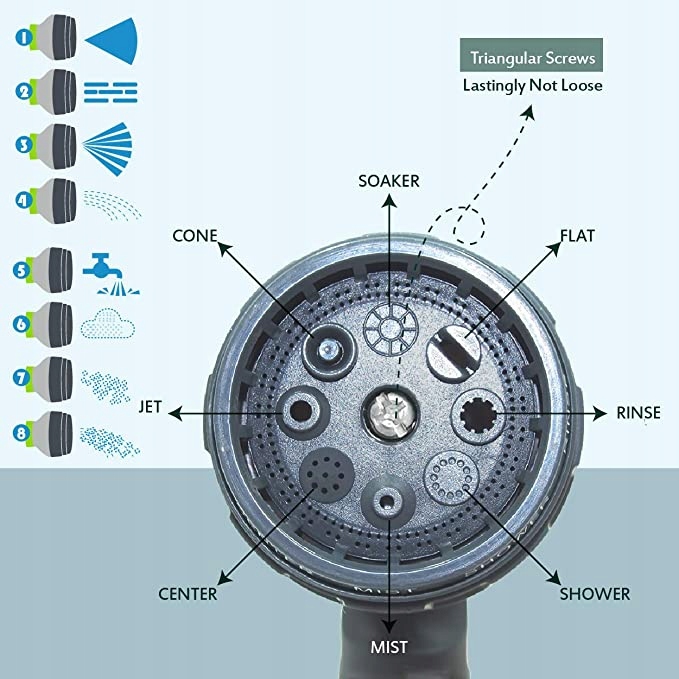 1
2
3
4
5
6
7
8

Triangular Screws
Lastingly Not Loose

SOAKER
CONE
FLAT
JET
RINSE
CENTER
SHOWER
MIST