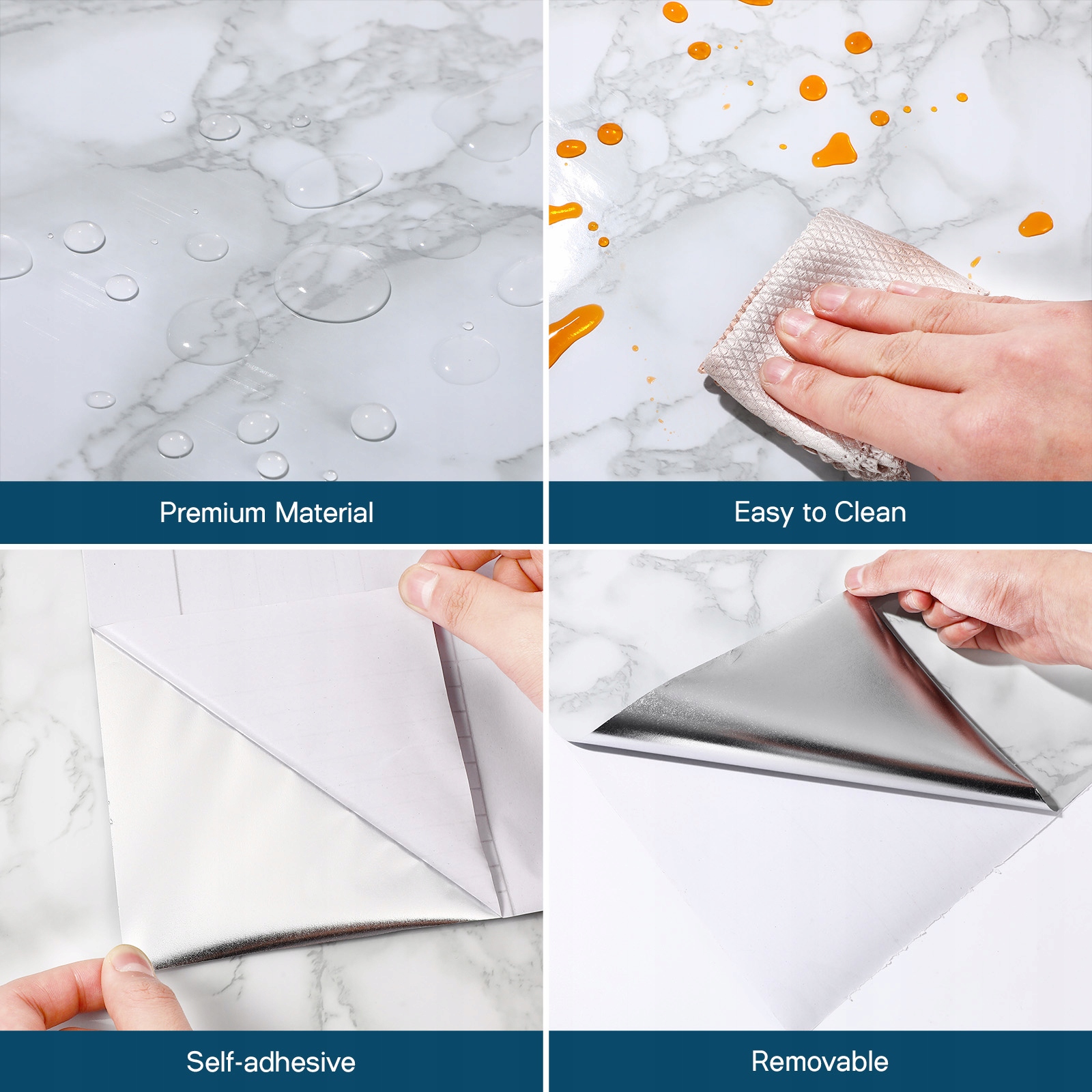 Premium Material

Easy to Clean

Self-adhesive

Removable