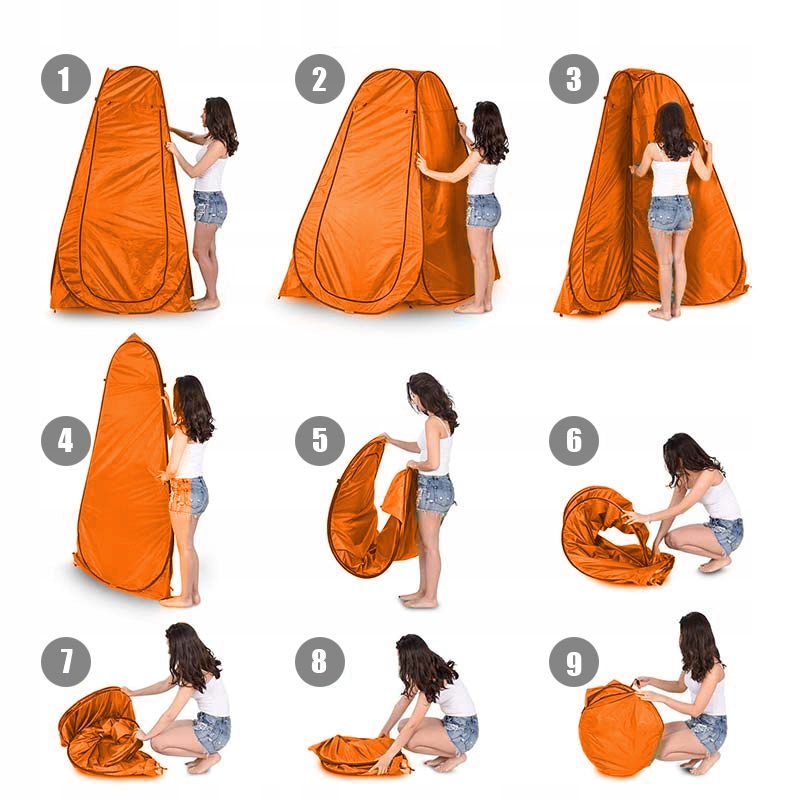 1
2
3
4
5
6
7
8
9