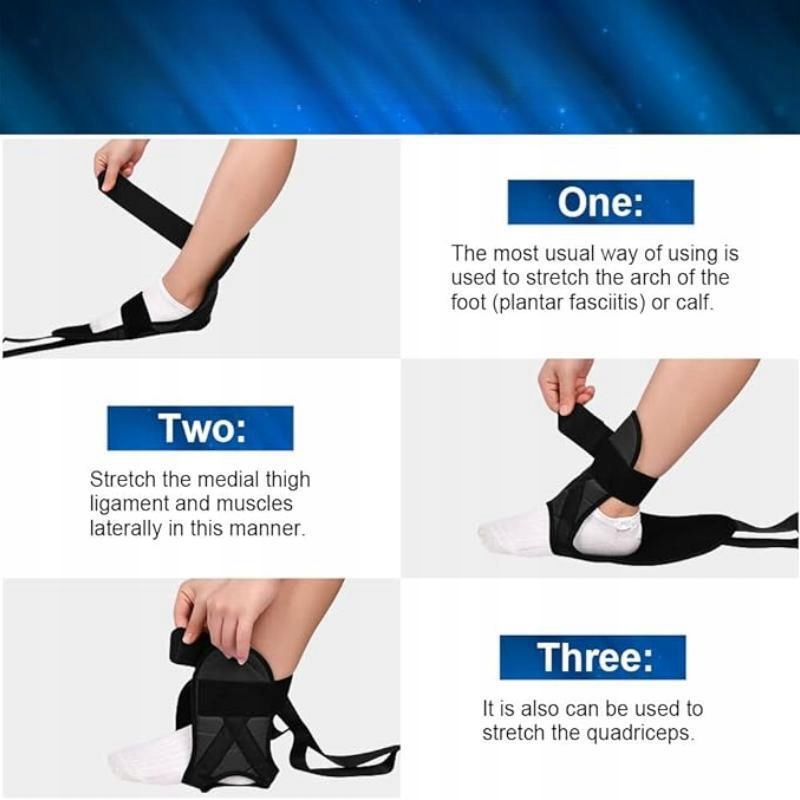 One:

The most usual way of using is used to stretch the arch of the foot (plantar fasciitis) or calf.

Two:

Stretch the medial thigh ligament and muscles laterally in this manner.

Three:

It is also can be used to stretch the quadriceps.