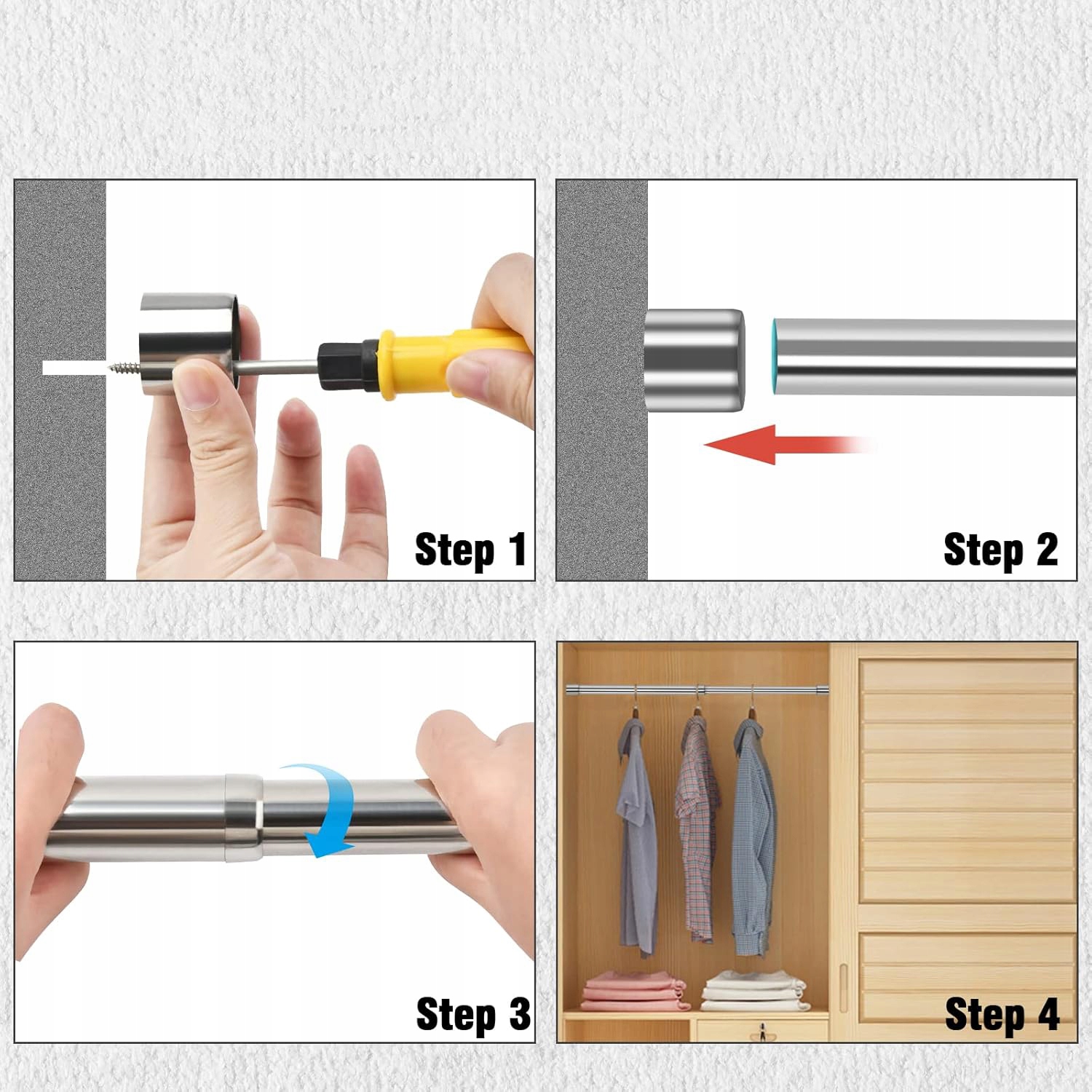 Step 1

Step 2

Step 3

Step 4