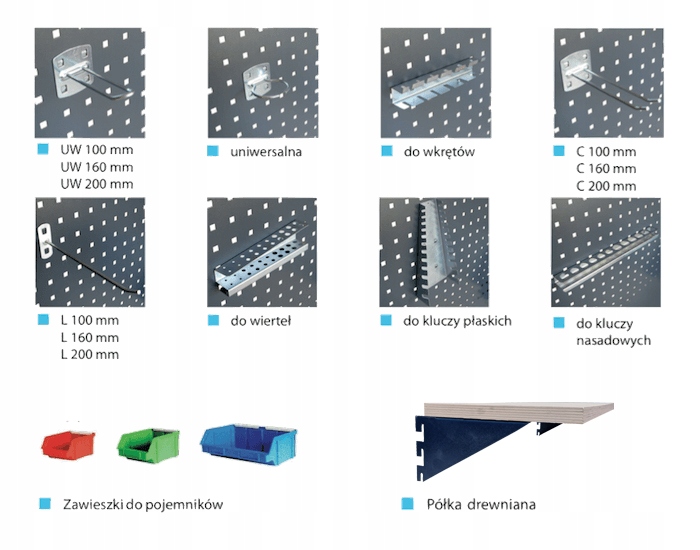 UW 100 mm
UW 160 mm
UW 200 mm

uniwersalna

do wkrętów

C 100 mm
C 160 mm
C 200 mm

L 100 mm
L 160 mm
L 200 mm

do wierteł

do kluczy płaskich

do kluczy nasadowych

Zawieszki do pojemników

Półka drewniana