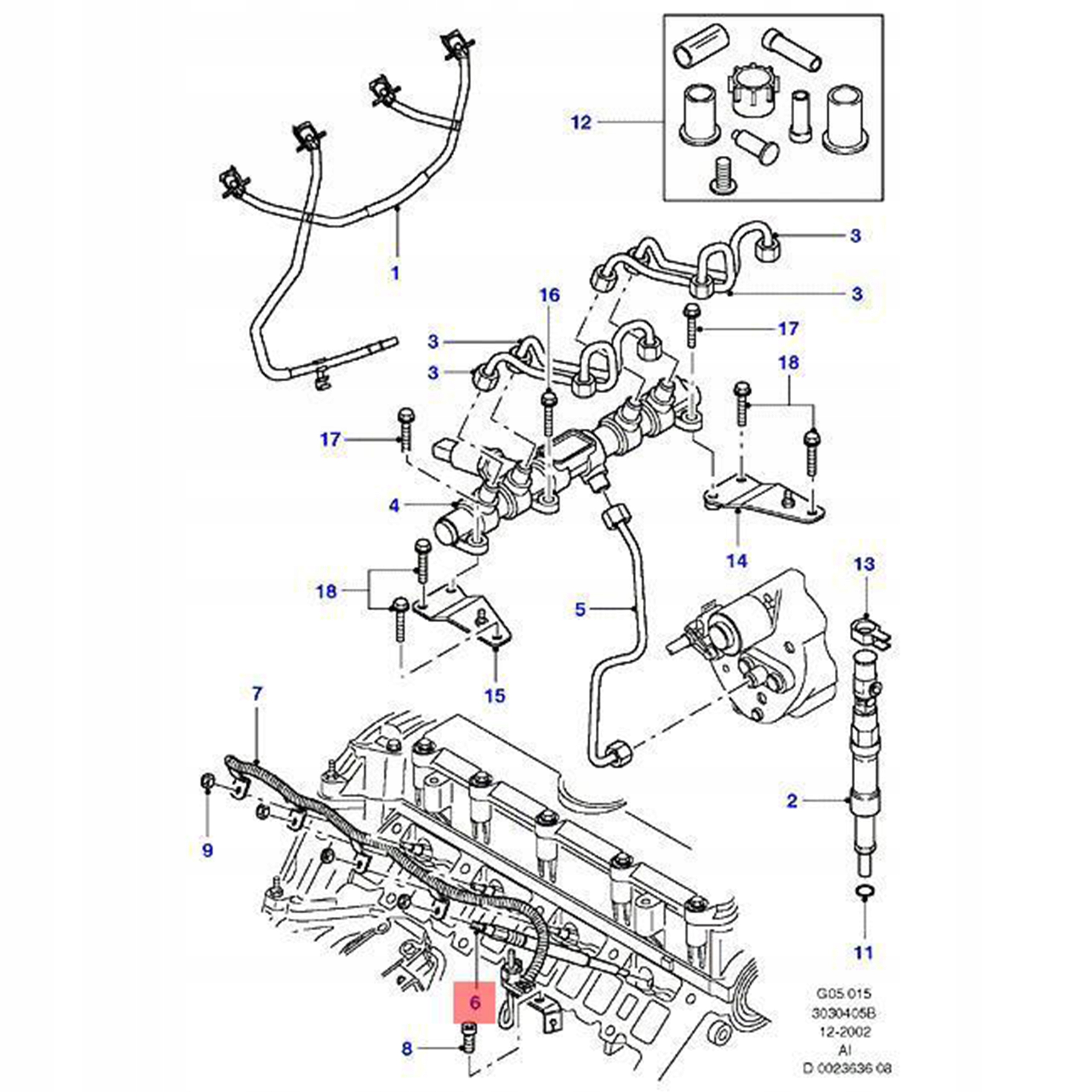 12

1

3

3

16

17

3

3

18

17

4

14

13

18

5

15

7

2

9

11

6

8

G05 015
3030405B
12-2002
AI
D 0023636 08