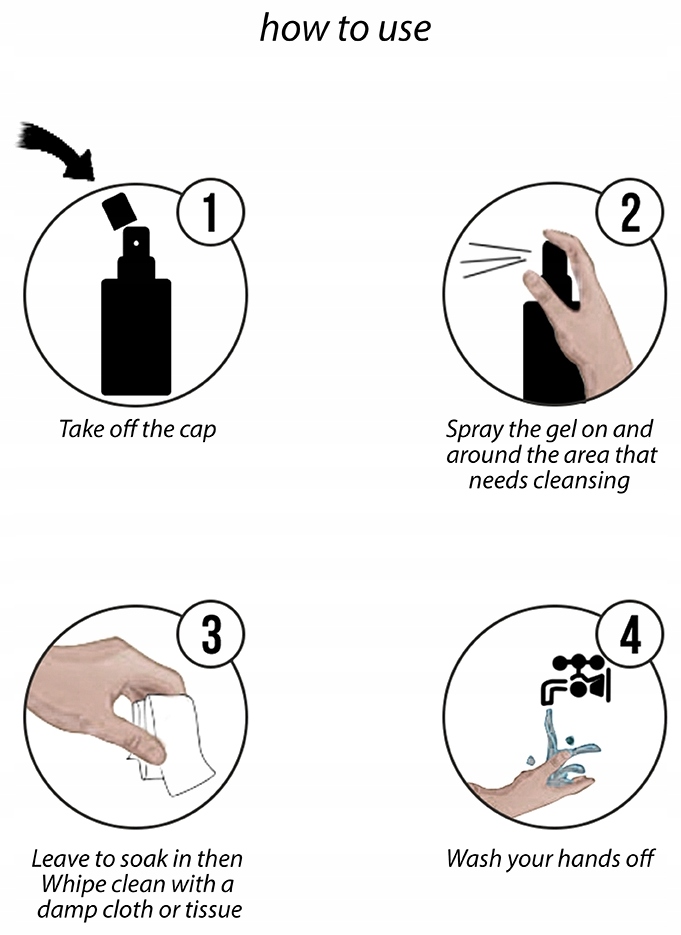 how to use

1

Take off the cap

2

Spray the gel on and around the area that needs cleansing

3

Leave to soak in then Whipe clean with a damp cloth or tissue

4

Wash your hands off