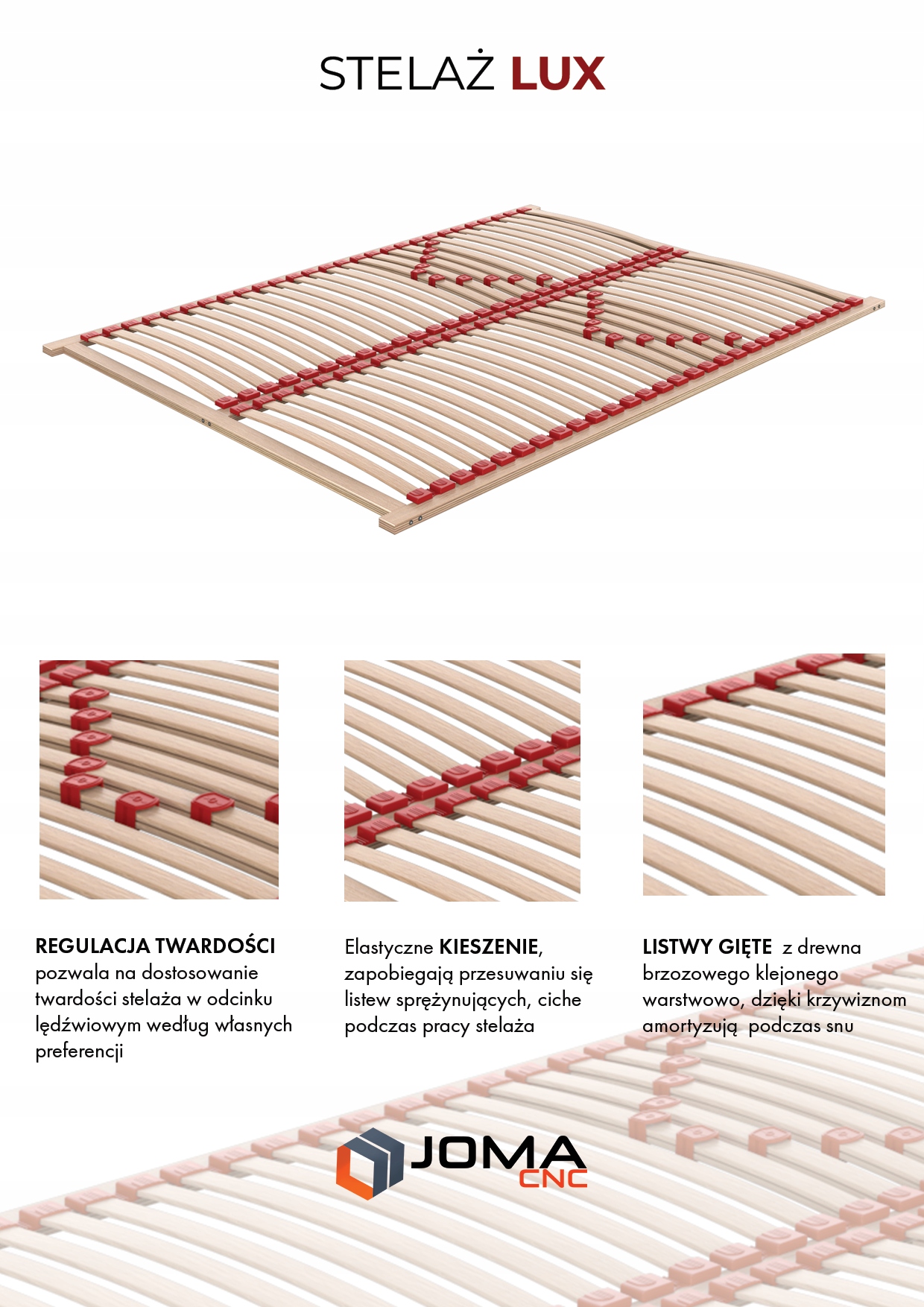 STELAŻ LUX

REGULACJA TWARDOŚCI pozwala na dostosowanie twardości stelaża w odcinku lędźwiowym według własnych preferencji

Elastyczne KIESZENIE, zapobiegają przesuwaniu się listew sprężynujących, ciche podczas pracy stelaża

LISTWY GIĘTE z drewna brzozowego klejonego warstwowo, dzięki krzywiznom amortyzują podczas snu

JOMA CNC