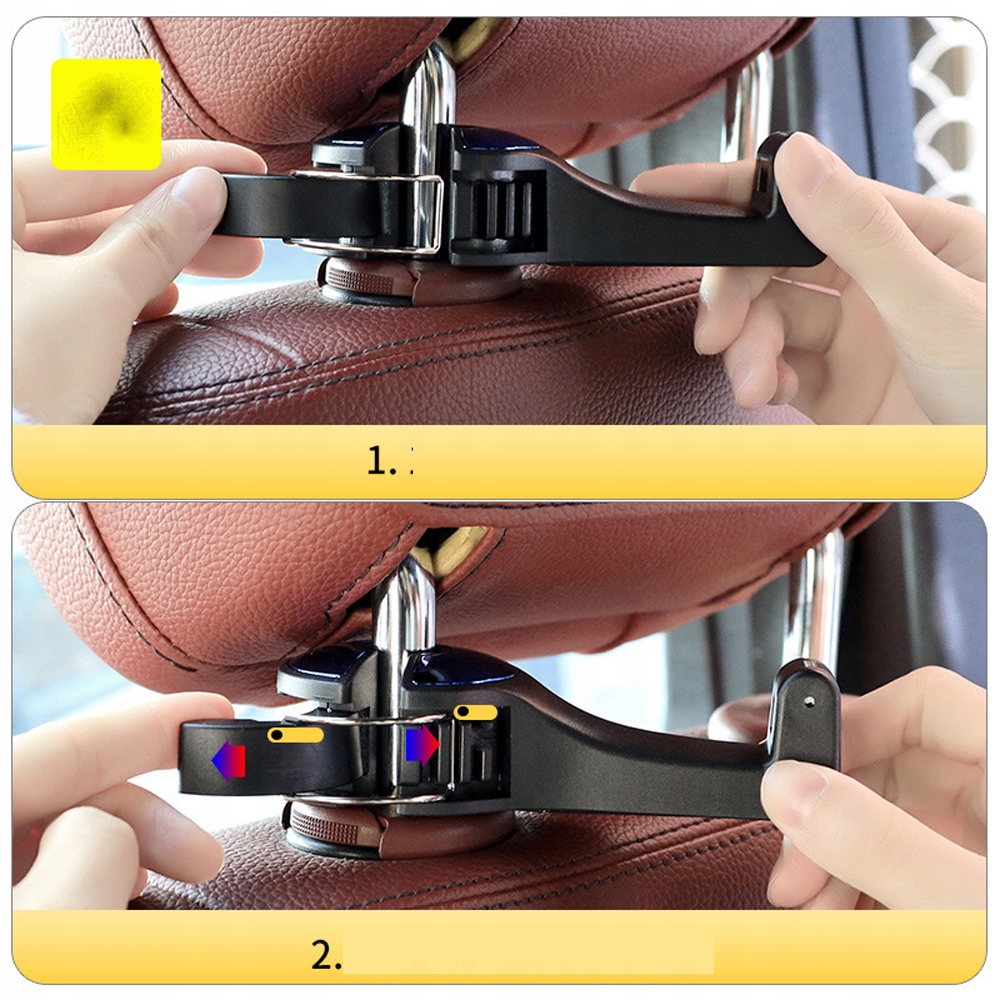 1.

2.