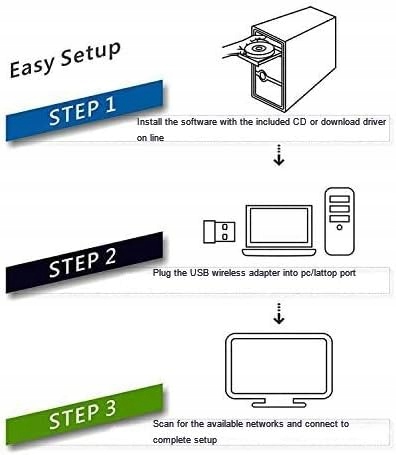 Easy Setup

STEP 1

Install the software with the included CD or download driver on line

STEP 2

Plug the USB wireless adapter into pc/lattop port

STEP 3

Scan for the available networks and connect to complete setup