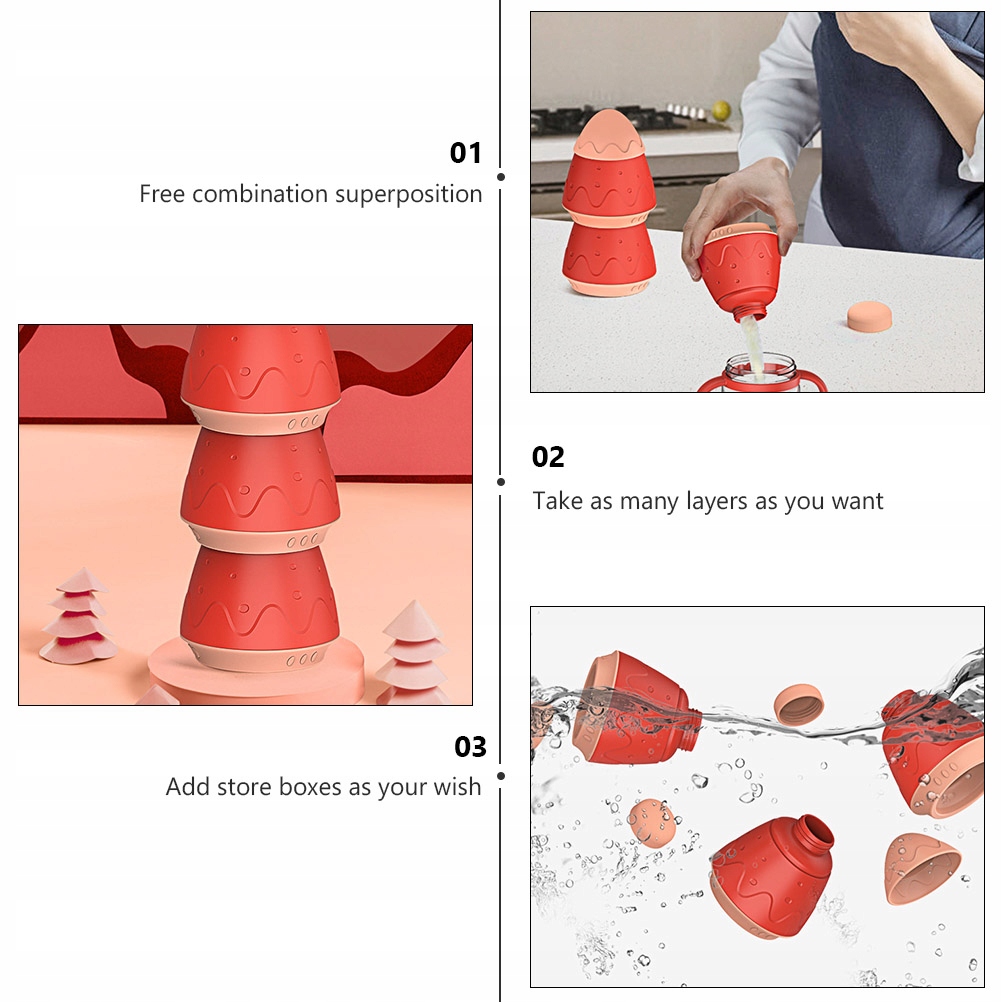 01
Free combination superposition

02
Take as many layers as you want

03
Add store boxes as your wish