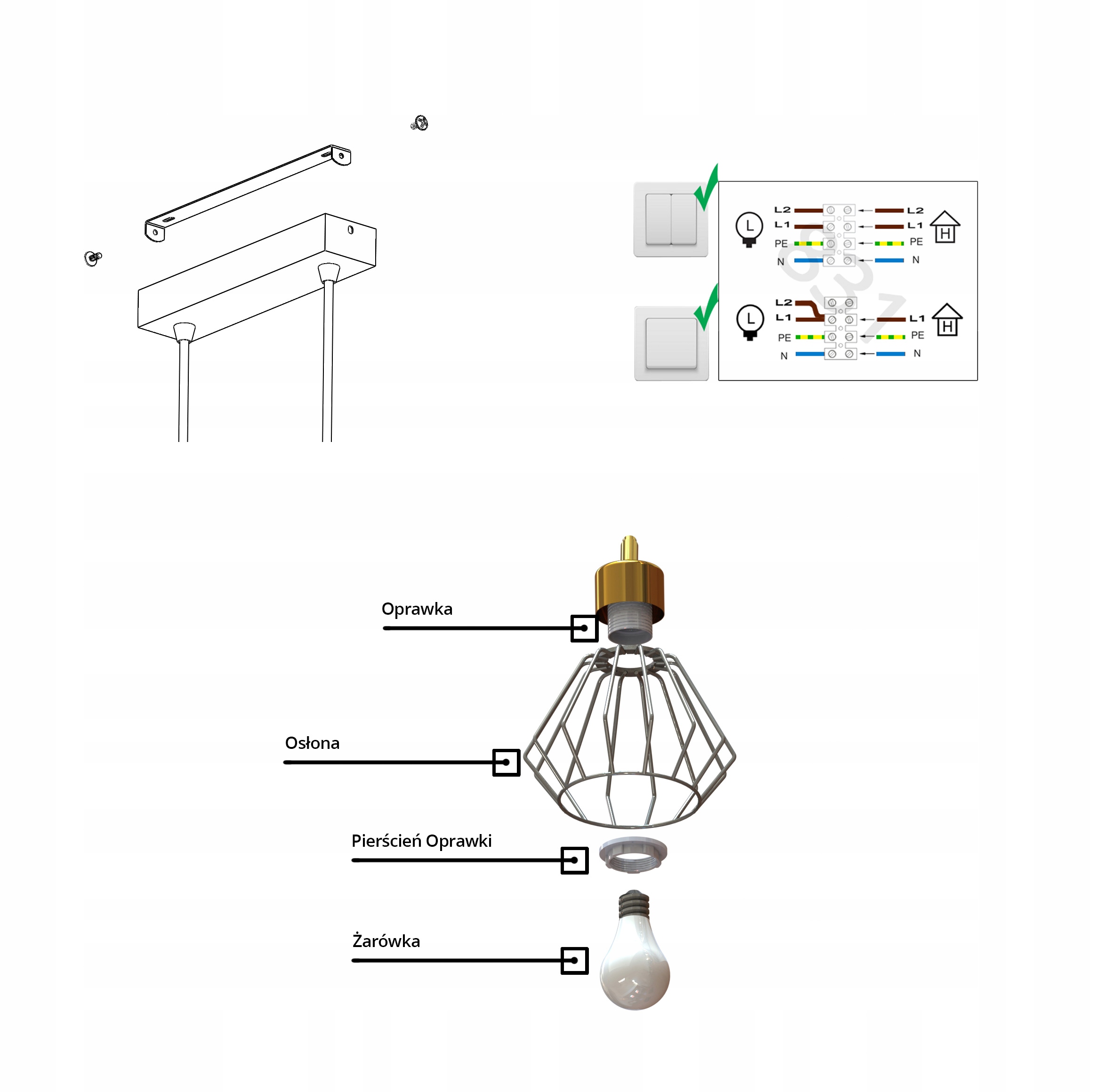 L
L2
L1
PE
N
L2
L1
PE
N
H

L
L2
L1
PE
N
L1
PE
N
H

Oprawka

Osłona

Pierścień Oprawki

Żarówka