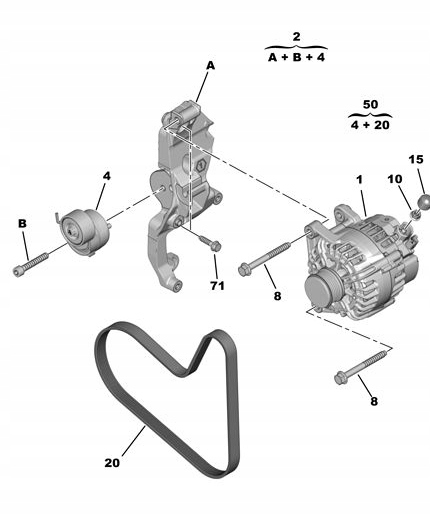 2
A + B + 4

A

50
4 + 20

15

4

1

10

B

71

8

8

20