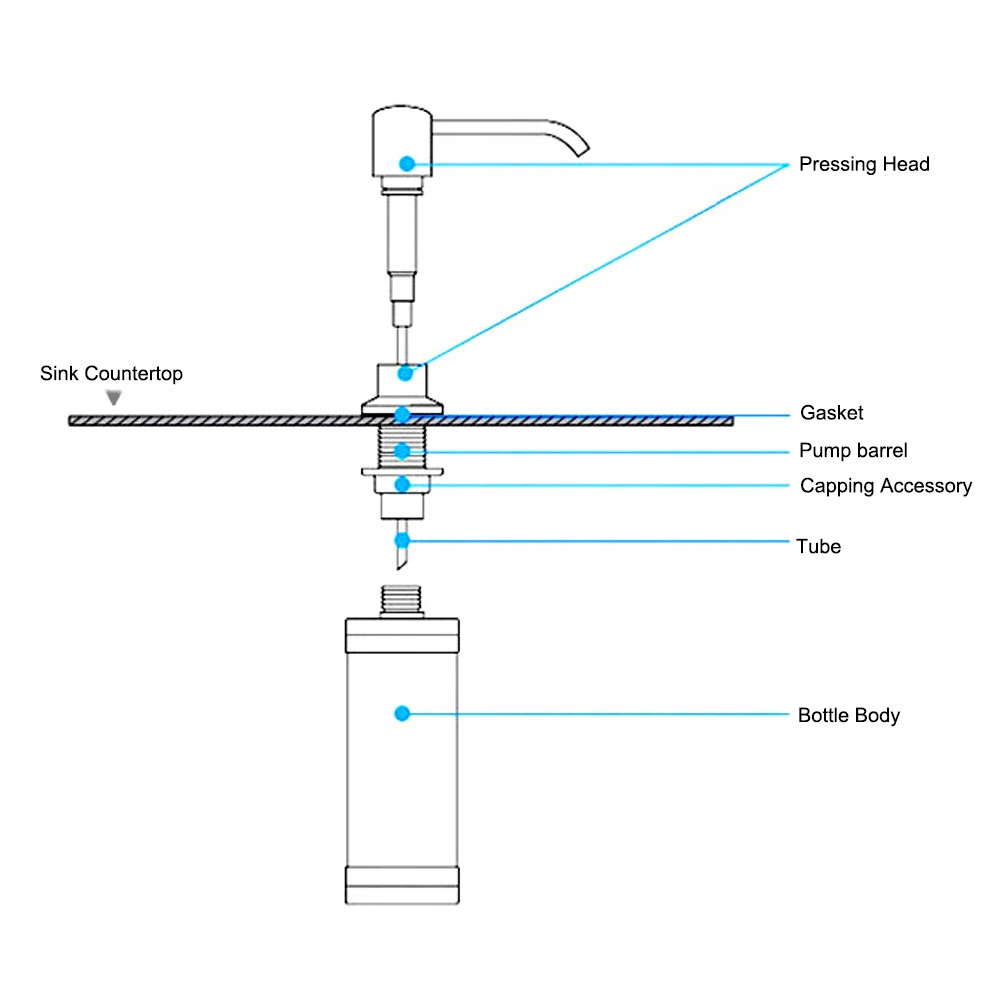 Pressing Head

Sink Countertop

Gasket

Pump barrel

Capping Accessory

Tube

Bottle Body