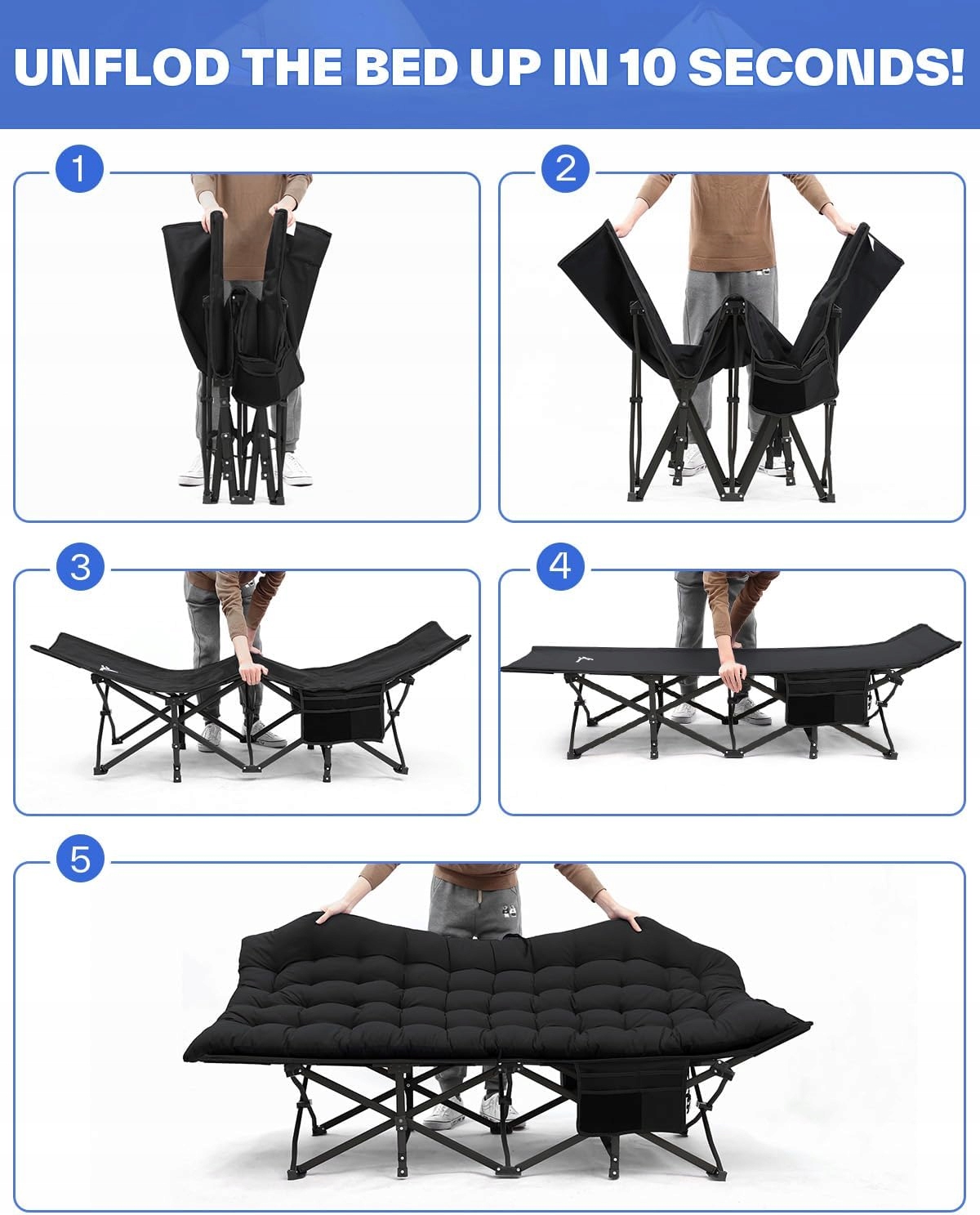 UNFLOD THE BED UP IN 10 SECONDS!

1

2

3

4

5