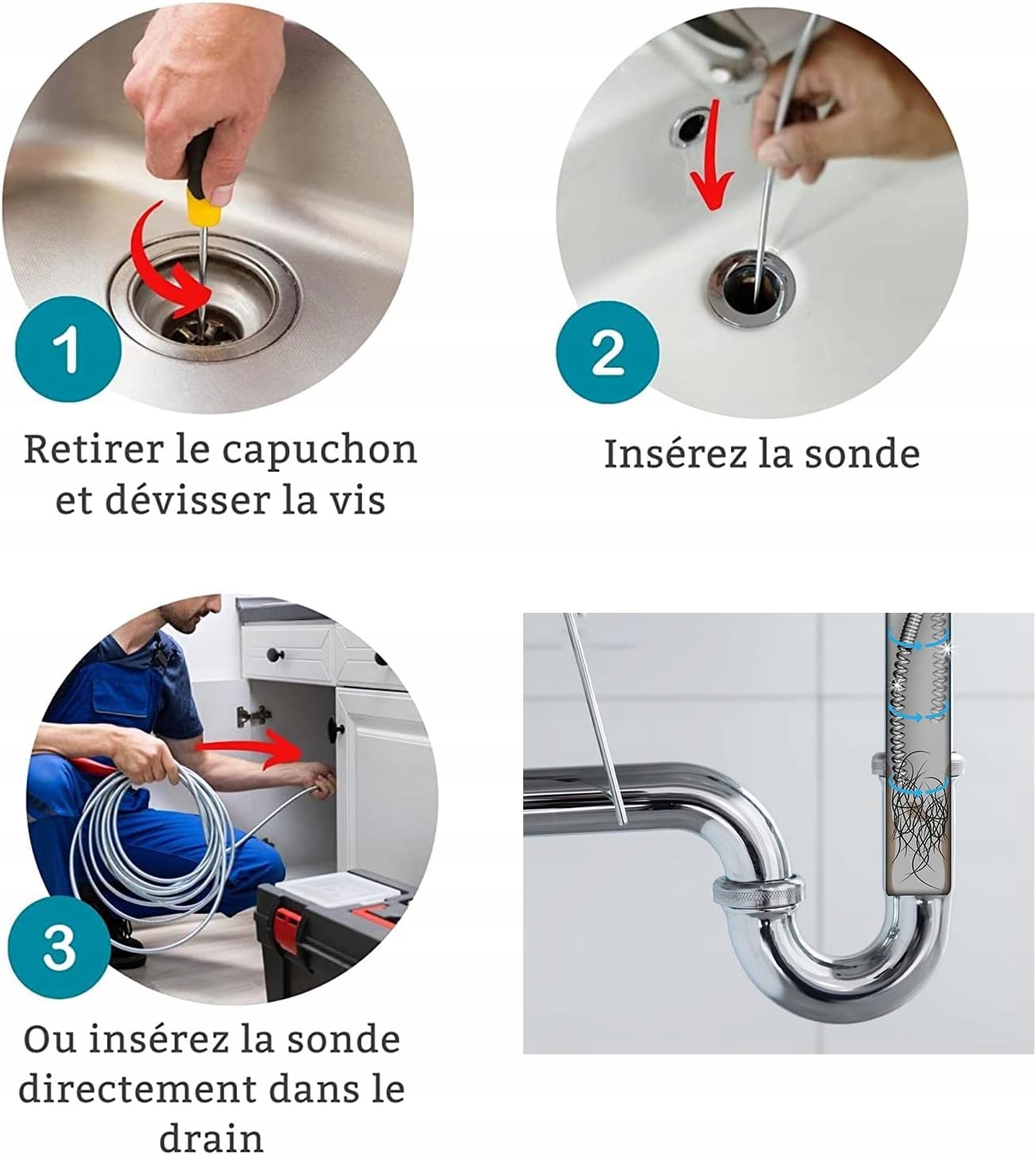 1

Retirer le capuchon et dévisser la vis

2

Insérez la sonde

3

Ou insérez la sonde directement dans le drain