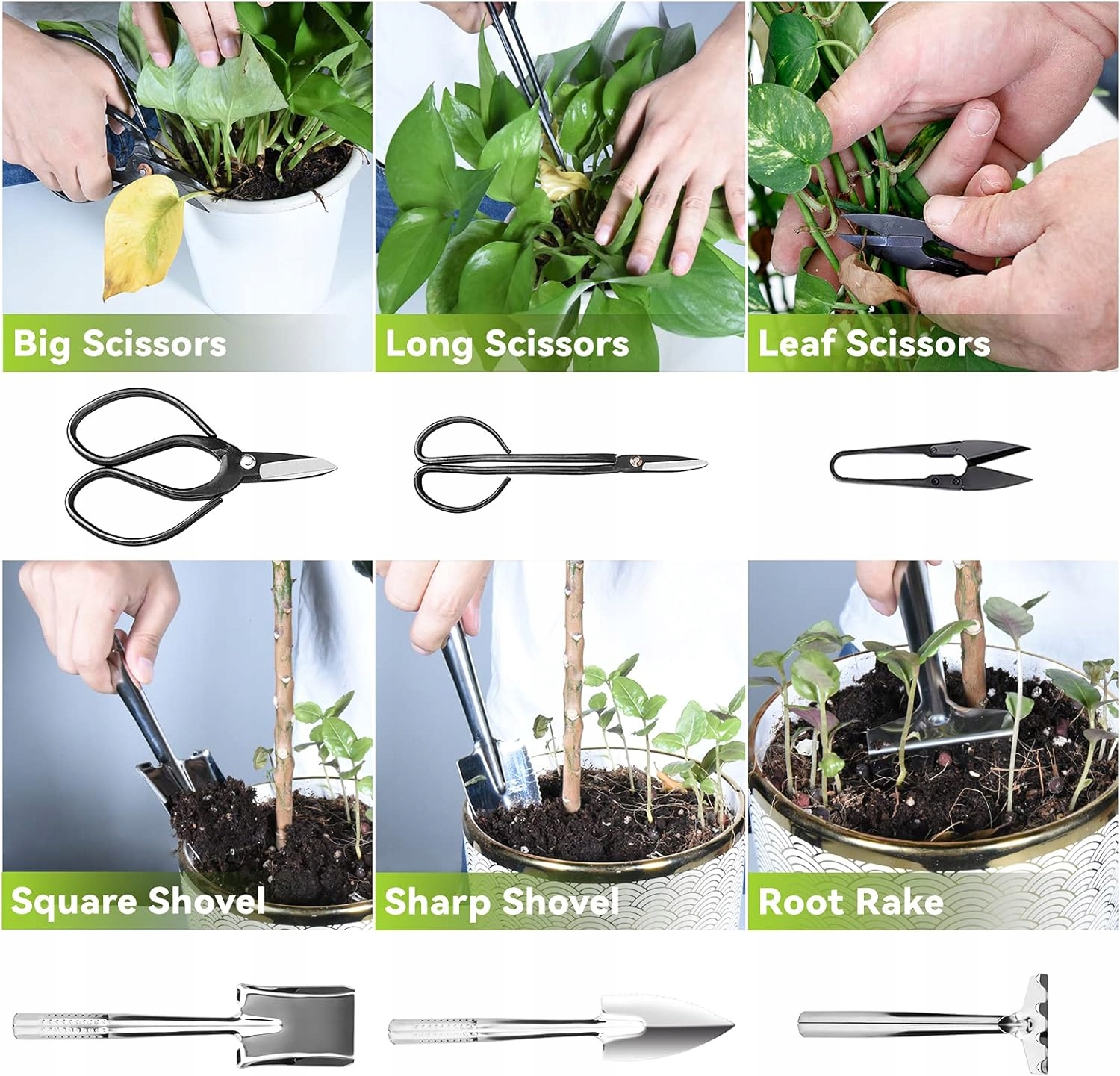 Big Scissors

Long Scissors

Leaf Scissors

Square Shovel

Sharp Shovel

Root Rake