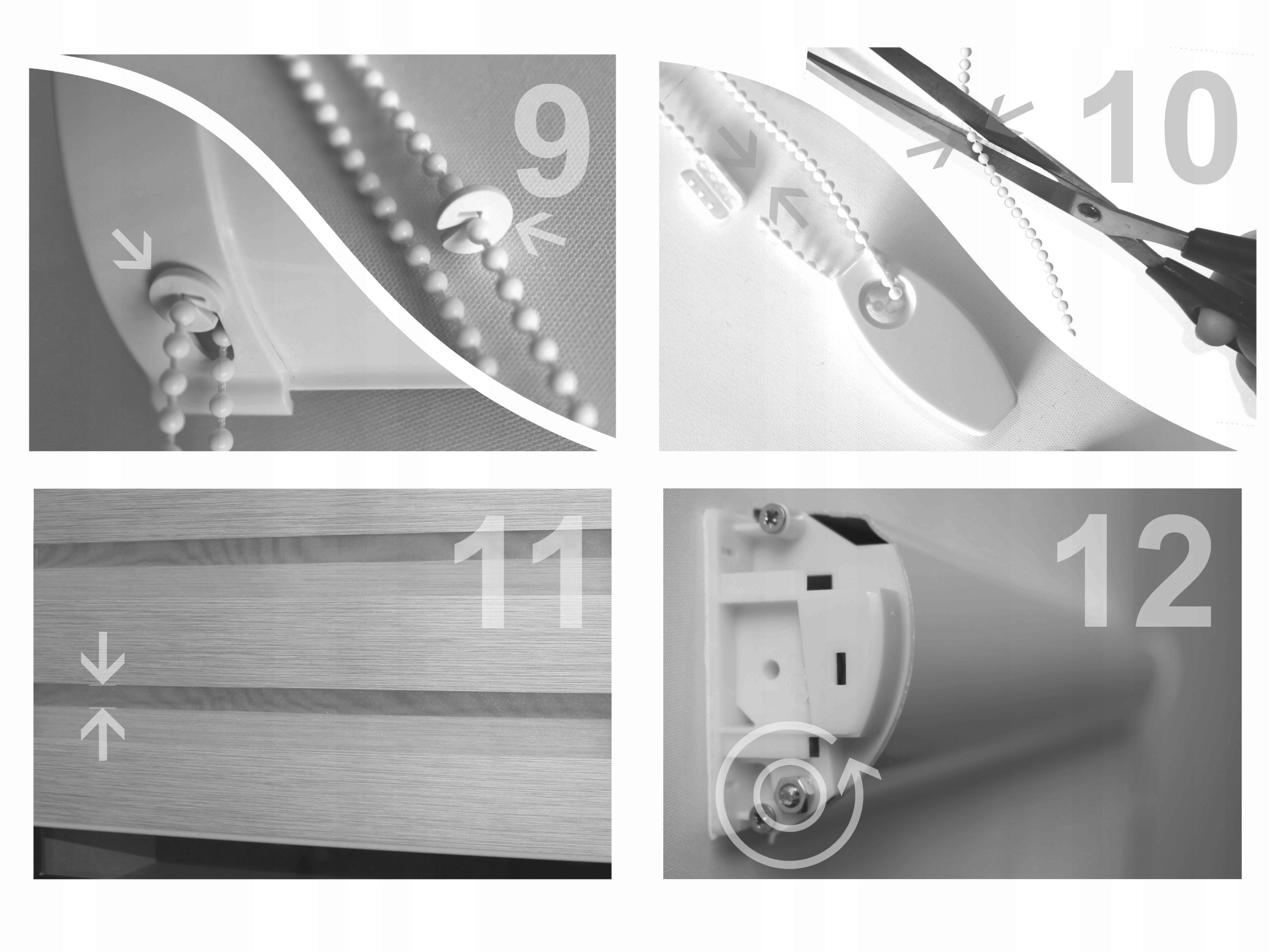 9

10

11

12