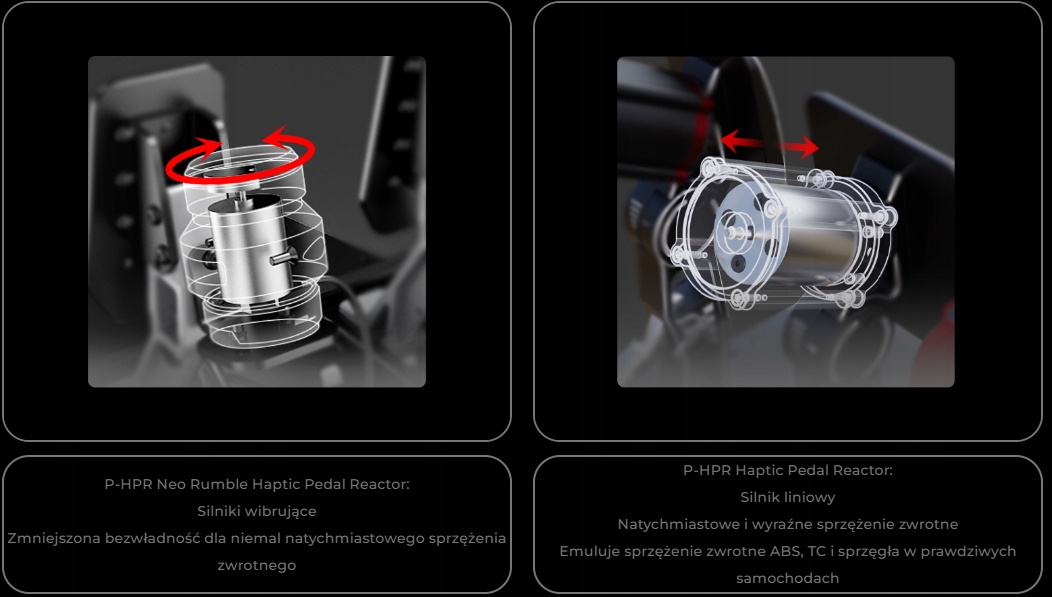 P-HPR Neo Rumble Haptic Pedal Reactor:
Silniki wibrujące
Zmniejszona bezwładność dla niemal natychmiastowego sprzężenia zwrotnego

P-HPR Haptic Pedal Reactor:
Silnik liniowy
Natychmiastowe i wyraźne sprzężenie zwrotne
Emuluje sprzężenie zwrotne ABS, TC i sprzęgła w prawdziwych samochodach