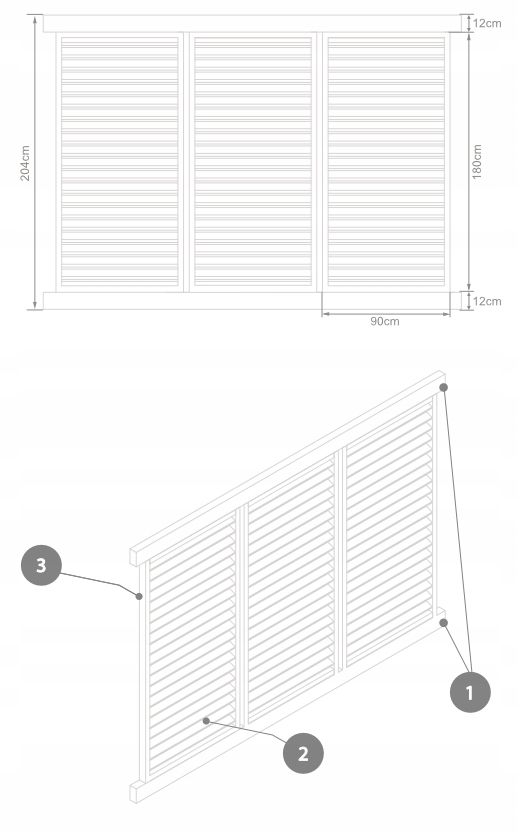 12cm
204cm
180cm
12cm
90cm

3
1
2