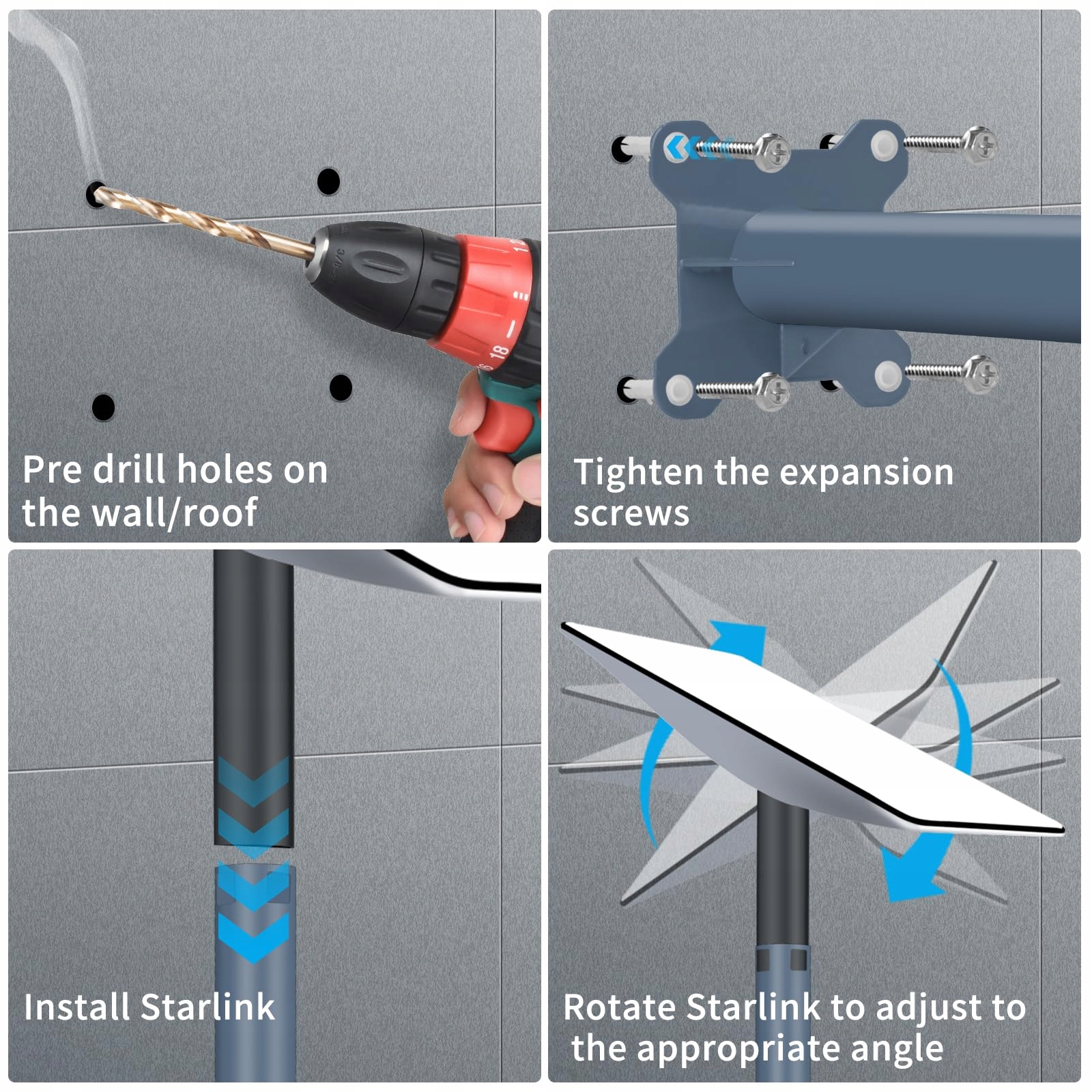 Pre drill holes on the wall/roof

Tighten the expansion screws

Install Starlink

Rotate Starlink to adjust to the appropriate angle